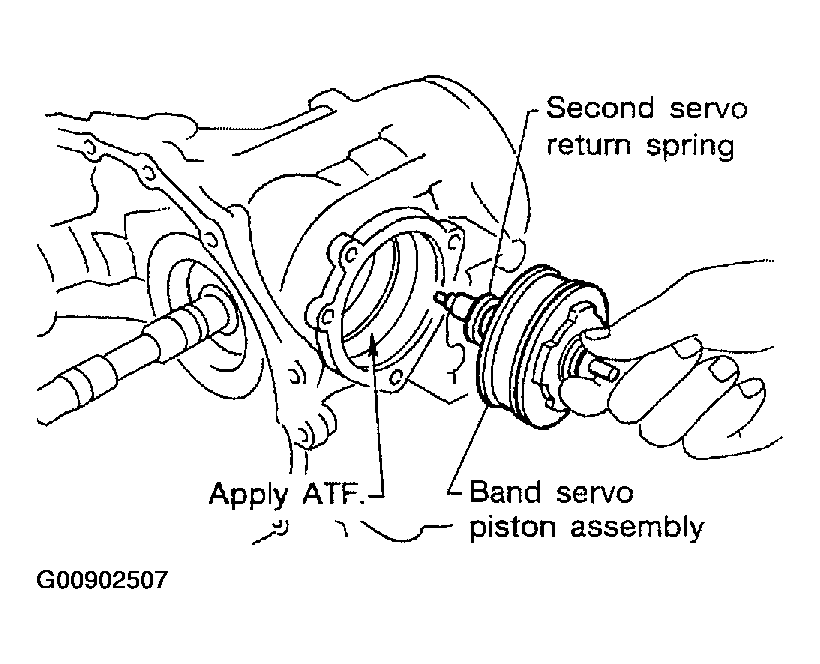 Second servo return spring

Apply ATF.

Band servo piston assembly

G00902507