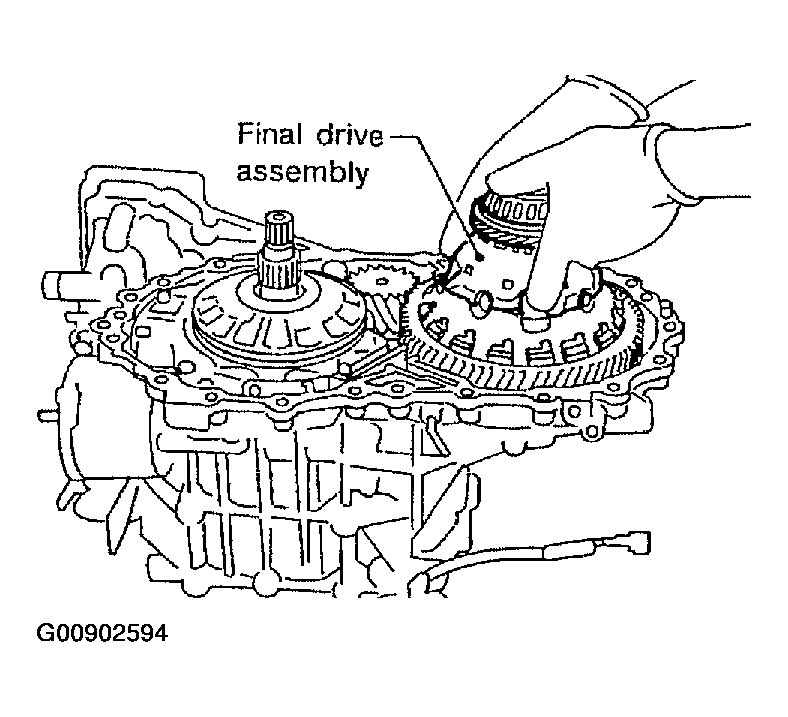 Final drive assembly

G00902594