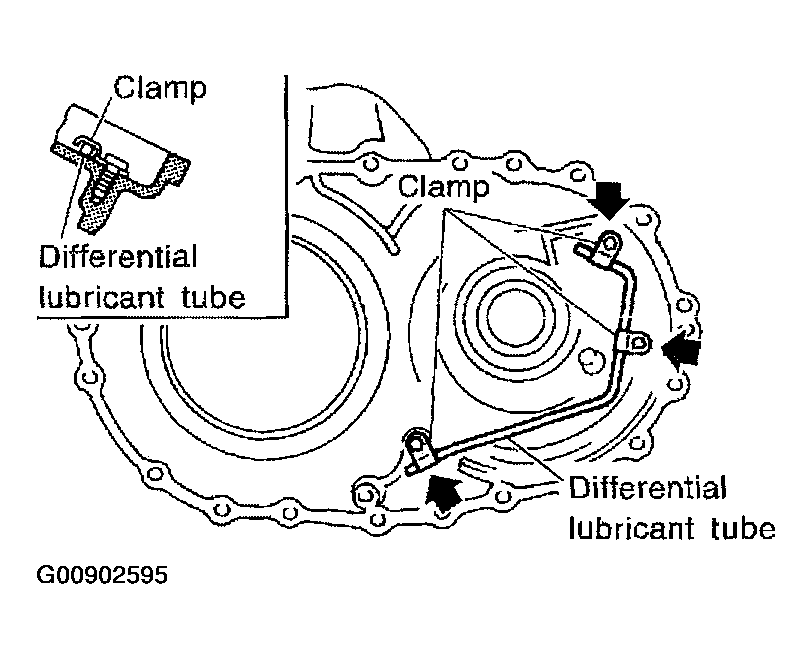 Clamp

Differential lubricant tube

Clamp

Differential lubricant tube

G00902595