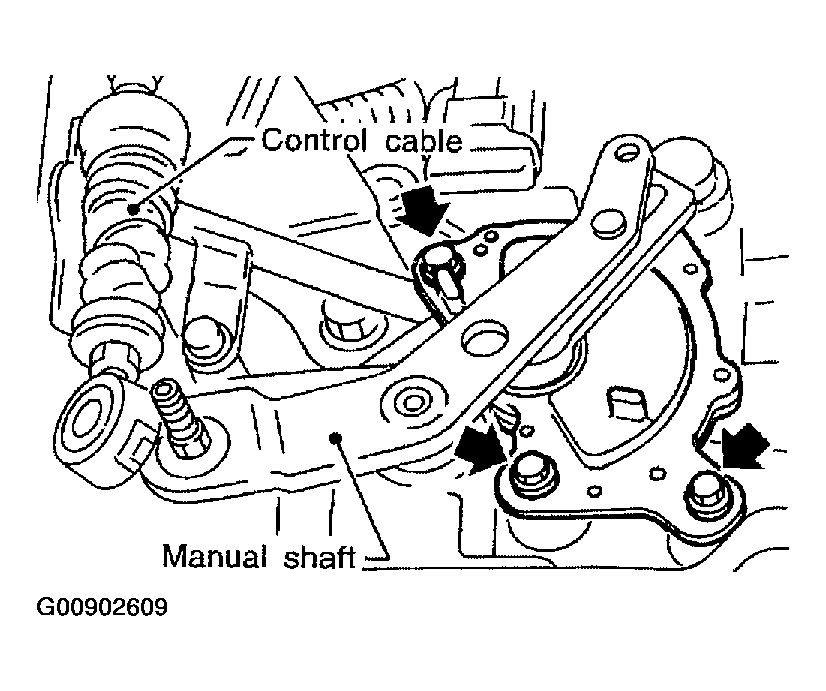 Control cable

Manual shaft

G00902609