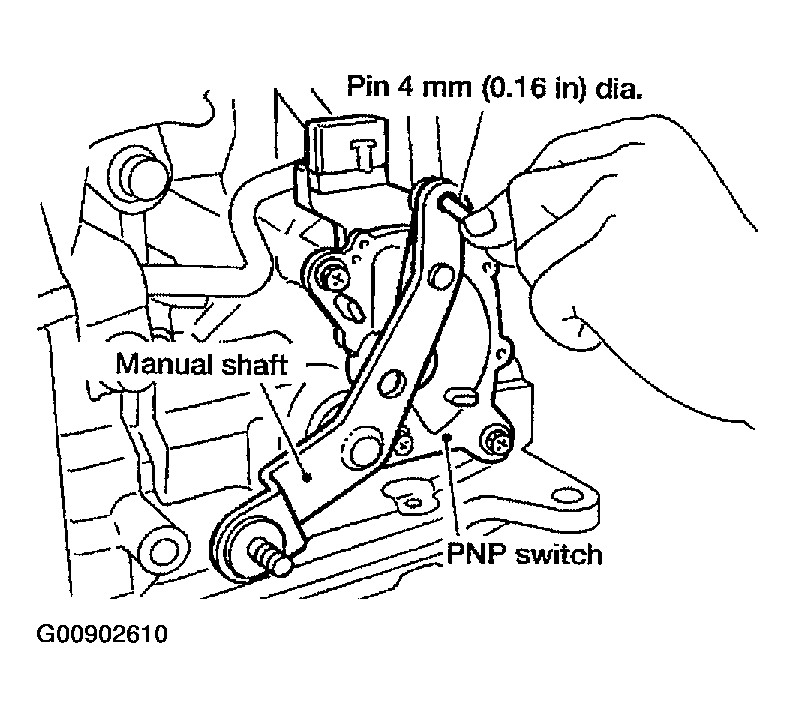 Pin 4 mm (0.16 in) dia.

Manual shaft

PNP switch

G00902610