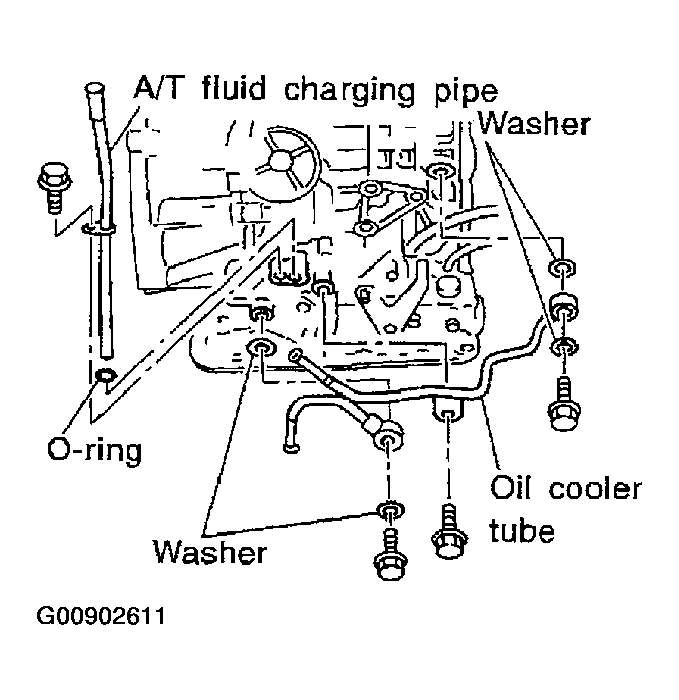 A/T fluid charging pipe
Washer
O-ring
Oil cooler tube
Washer
G00902611