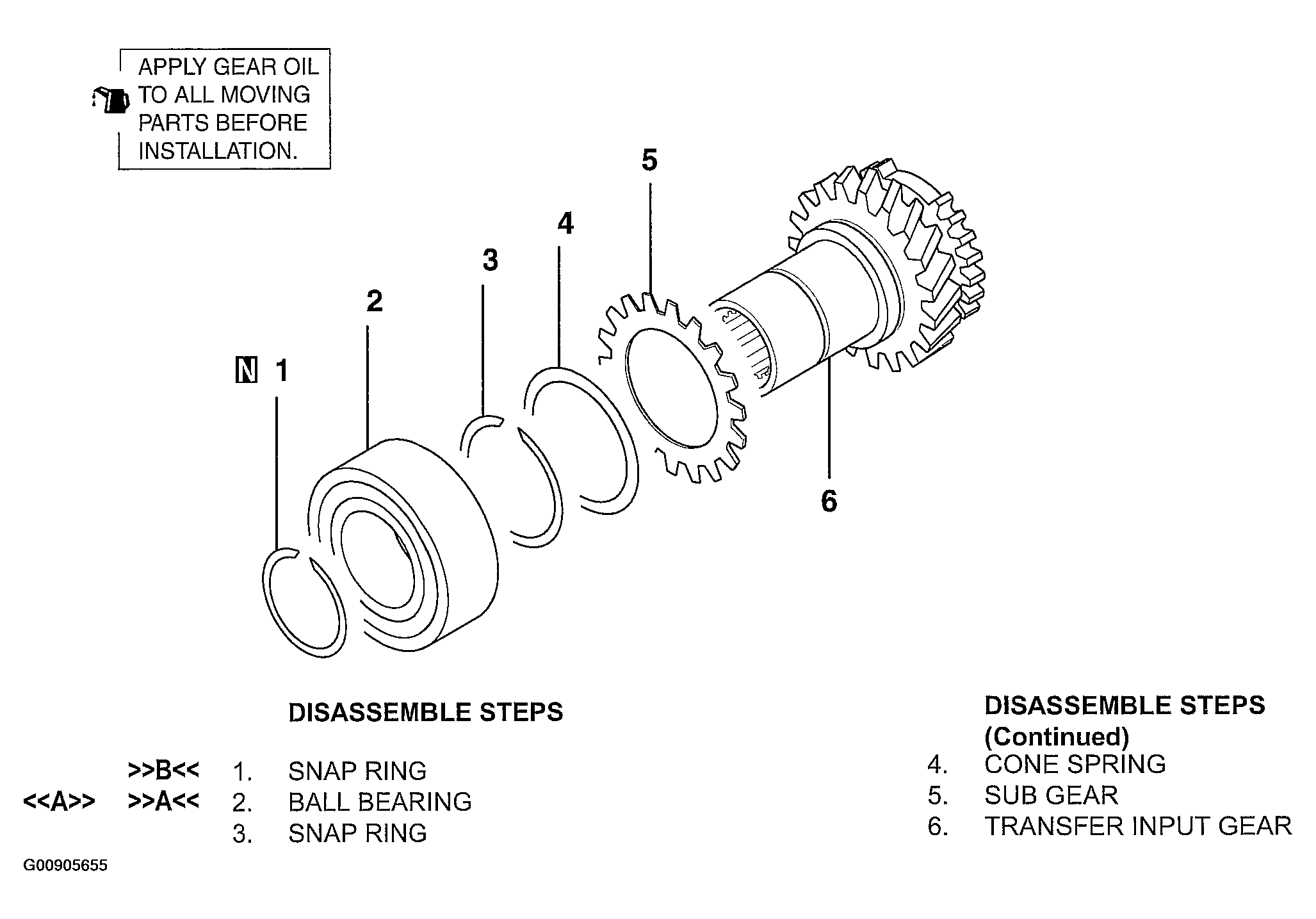 APPLY GEAR OIL TO ALL MOVING PARTS BEFORE INSTALLATION.

5

4

3

2

N 1

6

DISASSEMBLE STEPS

>>B<< 1. SNAP RING
<<A>> >>A<< 2. BALL BEARING
3. SNAP RING

DISASSEMBLE STEPS (Continued)

4. CONE SPRING
5. SUB GEAR
6. TRANSFER INPUT GEAR

G00905655