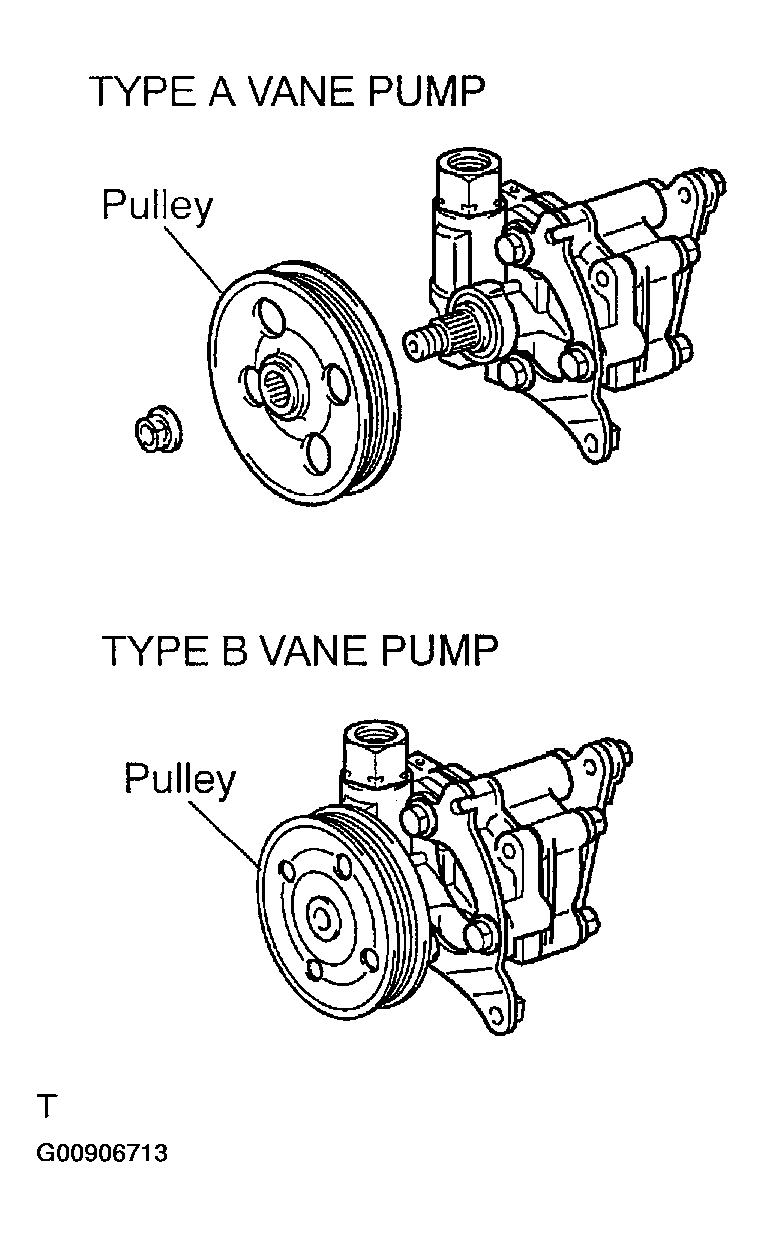 TYPE A VANE PUMP

Pulley

TYPE B VANE PUMP

Pulley

T

G00906713