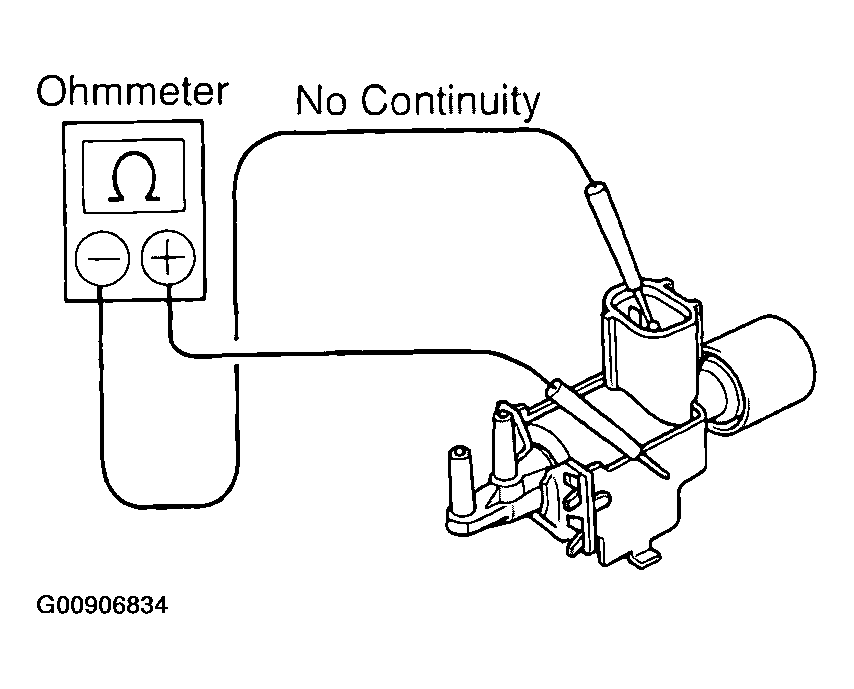 Ohmmeter
No Continuity
$\Omega$
$-$ $+$
G00906834