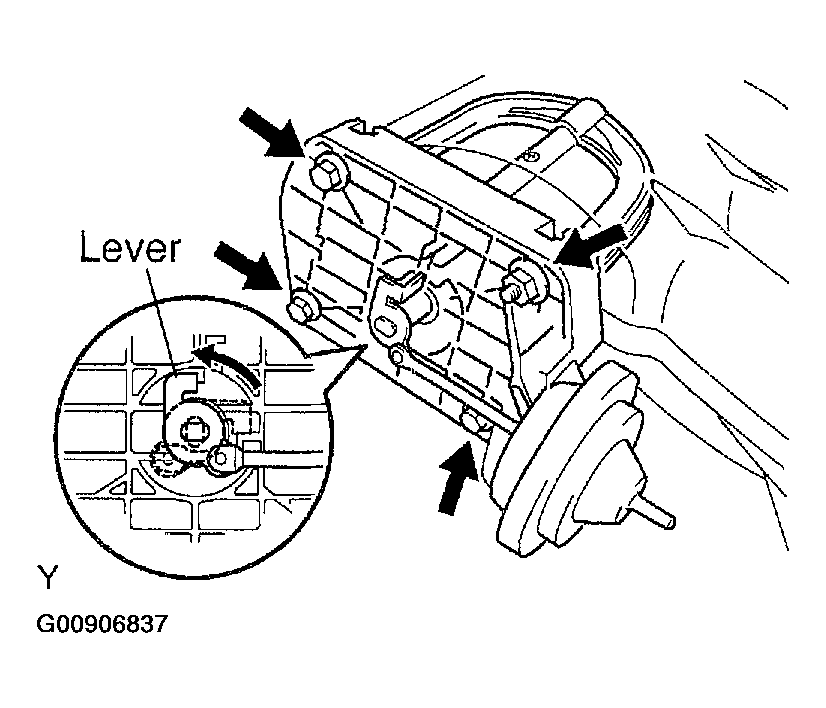 Lever

Y

G00906837