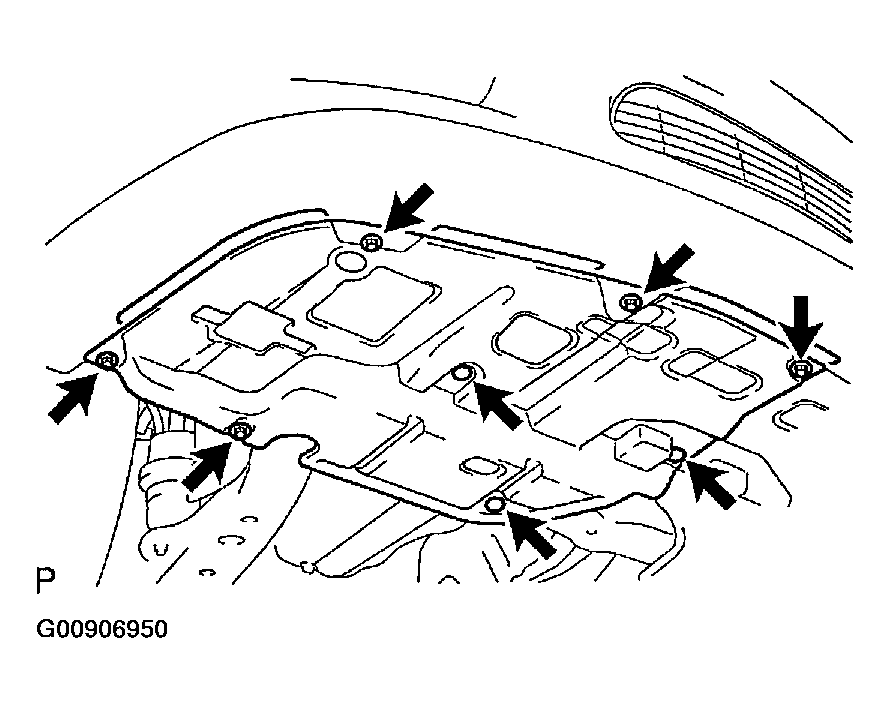 P

G00906950