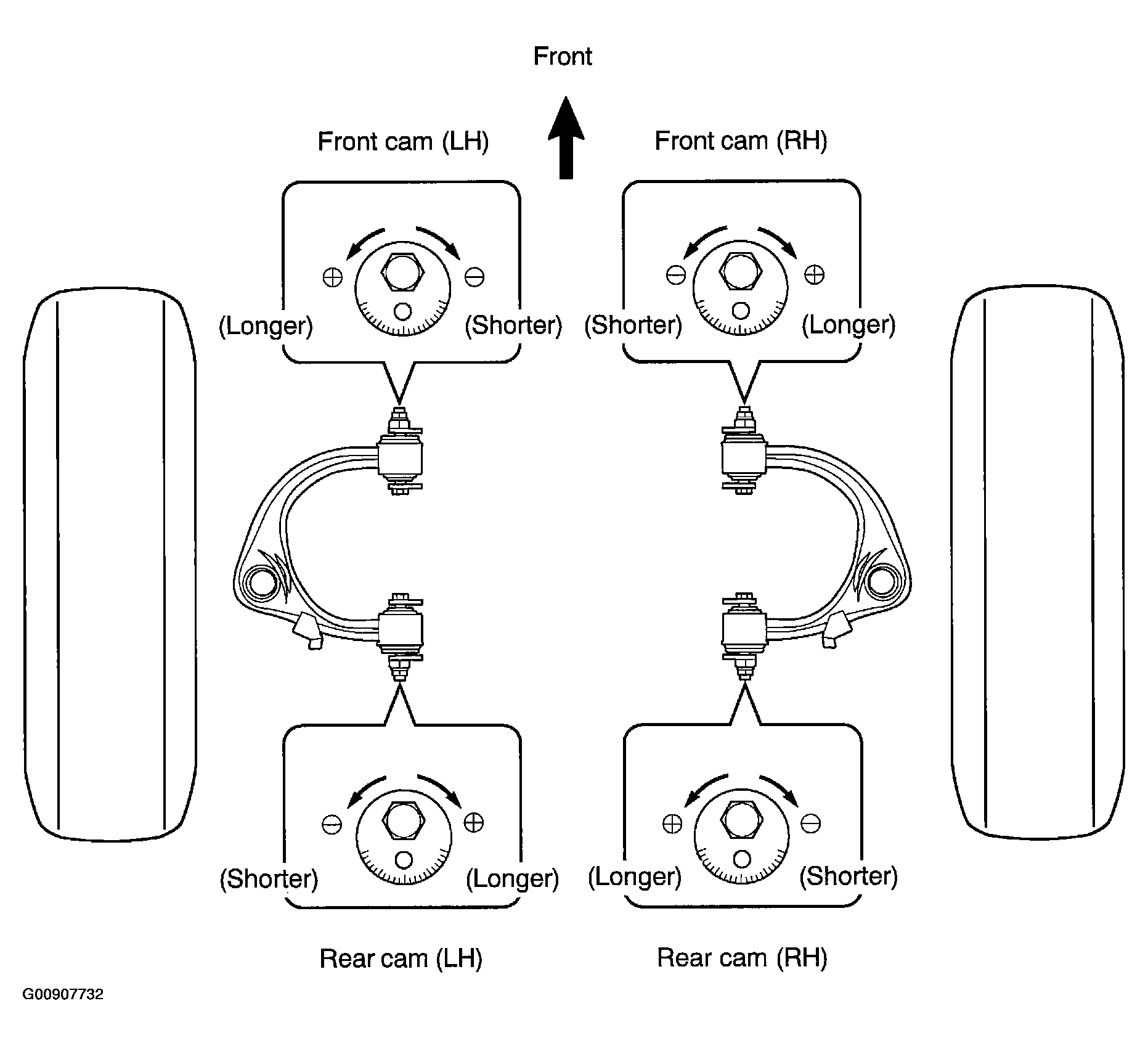 Front

Front cam (LH)

⊕ ⊖

(Longer) (Shorter)

Front cam (RH)

⊖ ⊕

(Shorter) (Longer)

⊖ ⊕

(Shorter) (Longer)

Rear cam (LH)

⊕ ⊖

(Longer) (Shorter)

Rear cam (RH)

G00907732