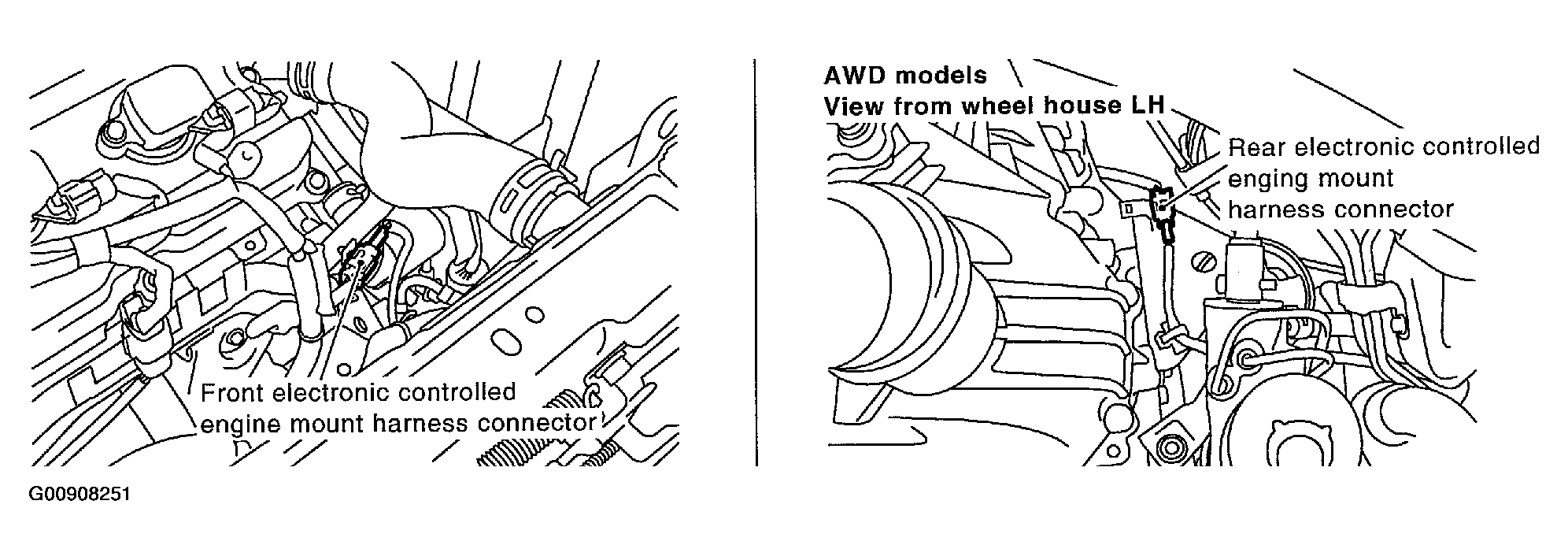 Front electronic controlled engine mount harness connector

AWD models
View from wheel house LH

Rear electronic controlled enging mount harness connector

G00908251