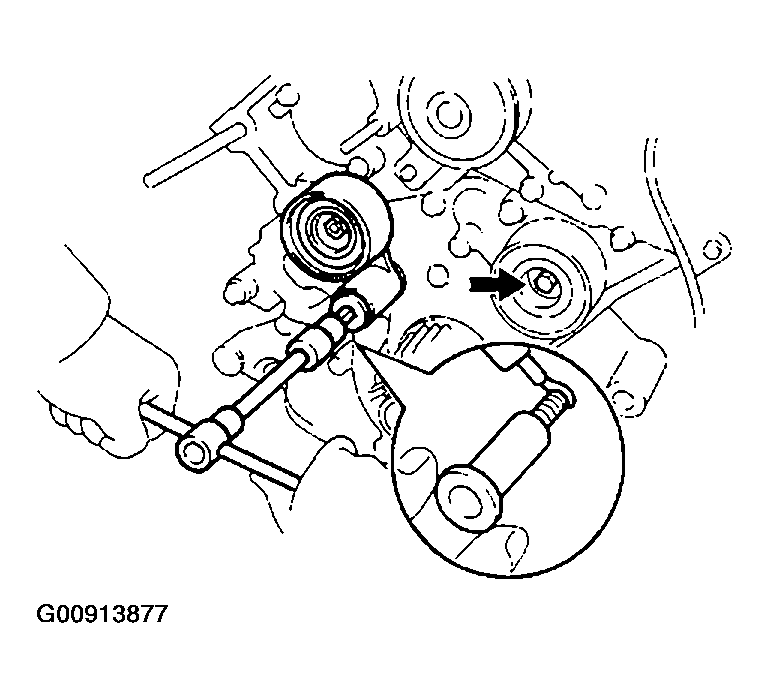 G00913877