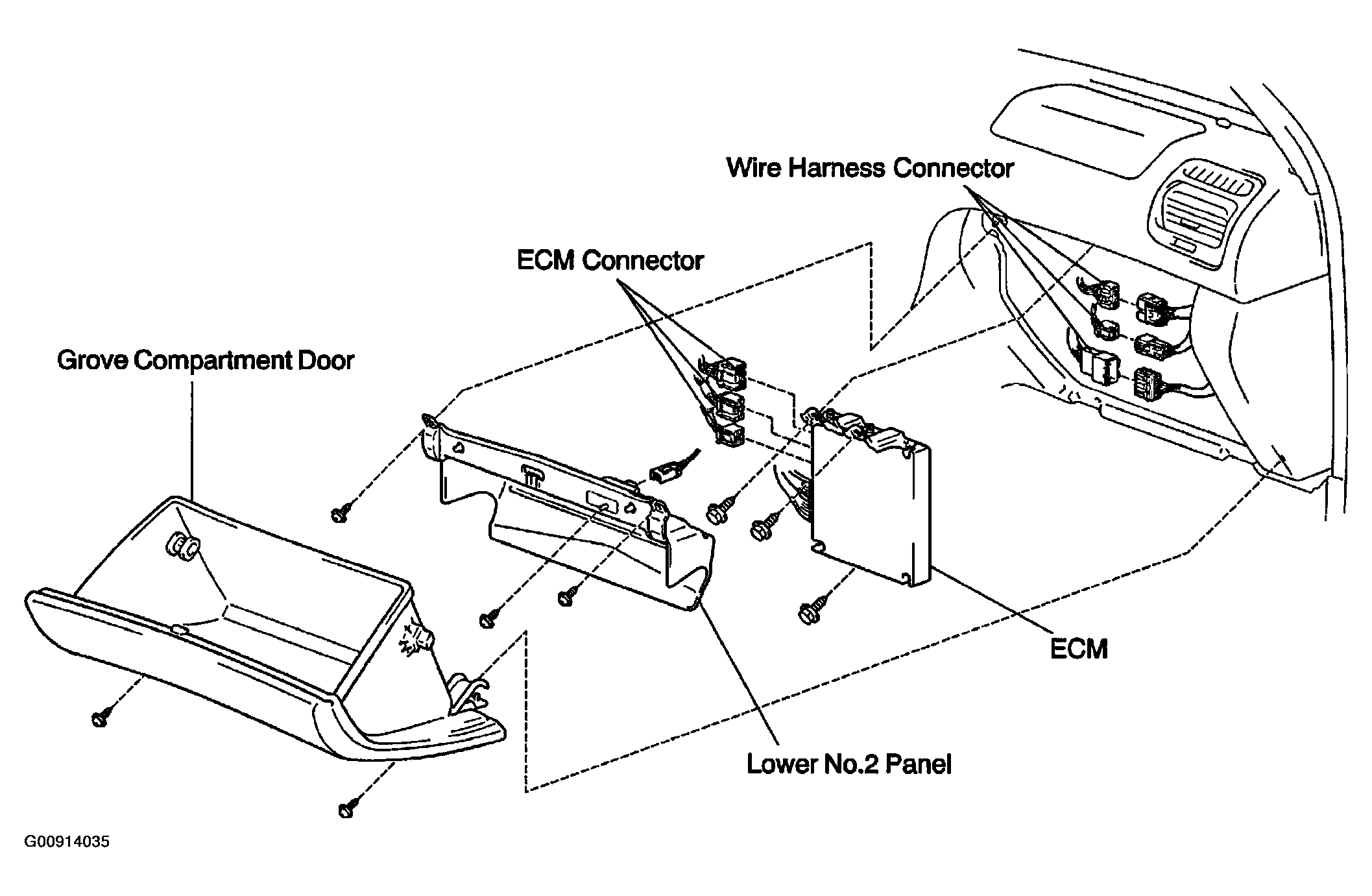 Wire Harness Connector

ECM Connector

Grove Compartment Door

ECM

Lower No.2 Panel

G00914035