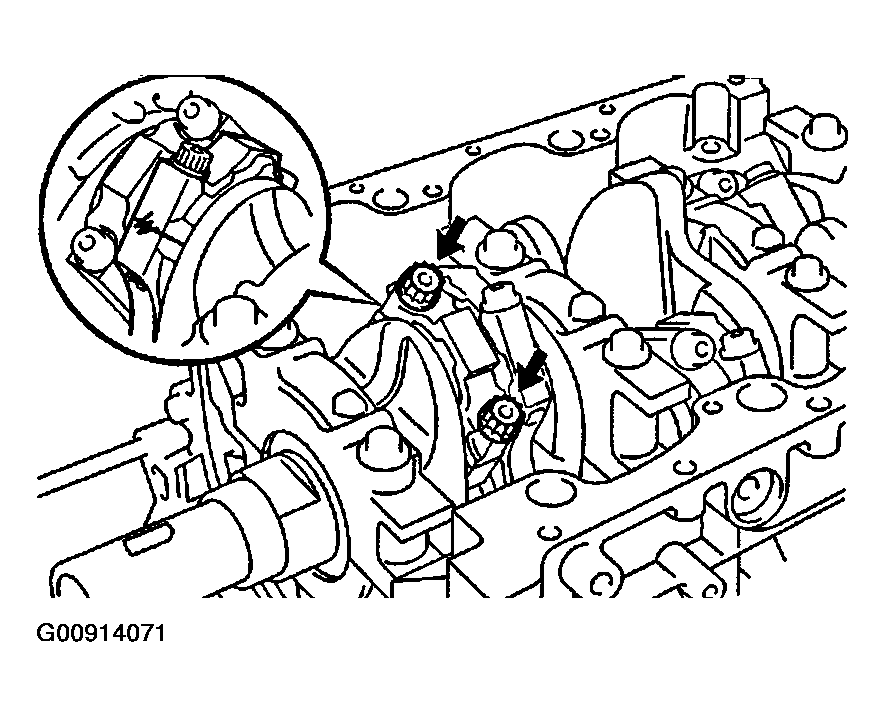 G00914071