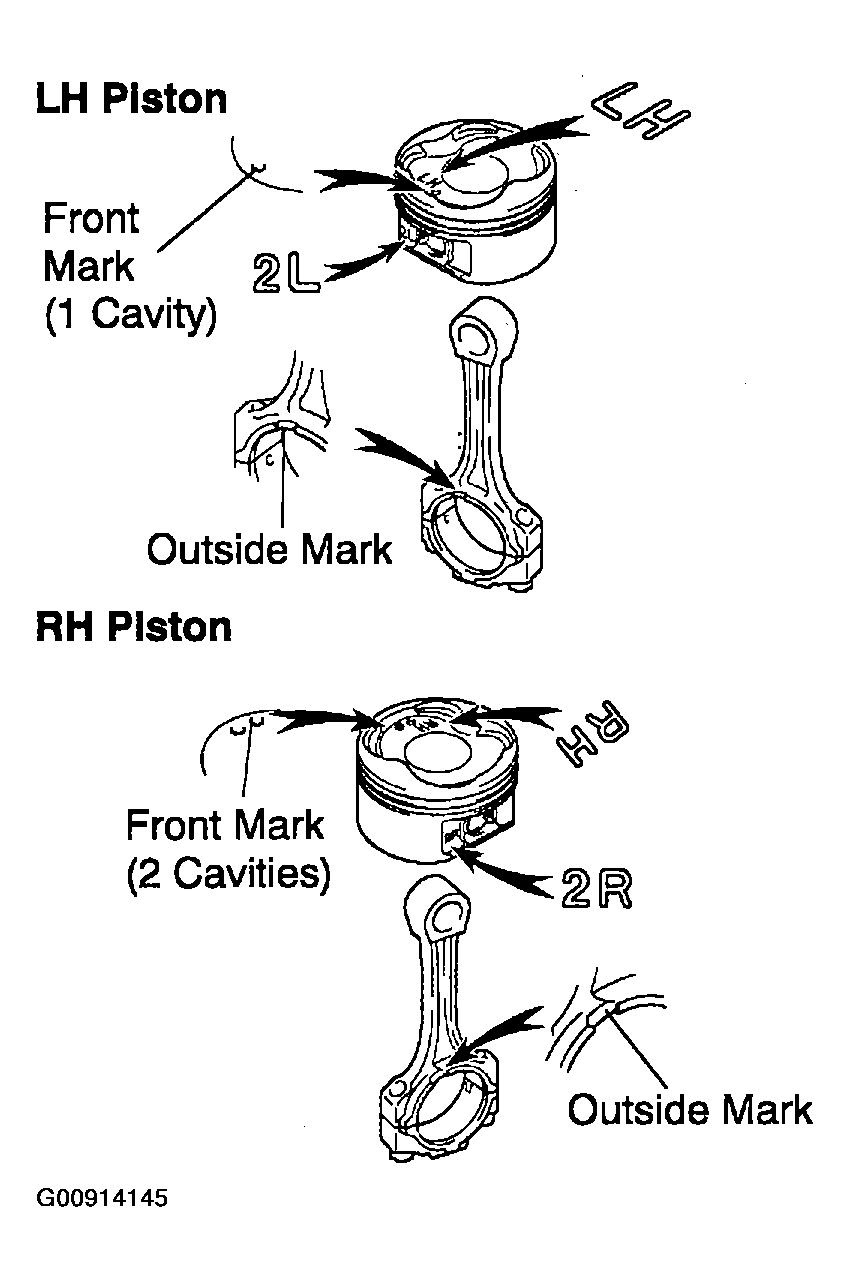 LH Piston

LH

Front Mark (1 Cavity)

2L

Outside Mark

RH Piston

RH

Front Mark (2 Cavities)

2R

Outside Mark

G00914145