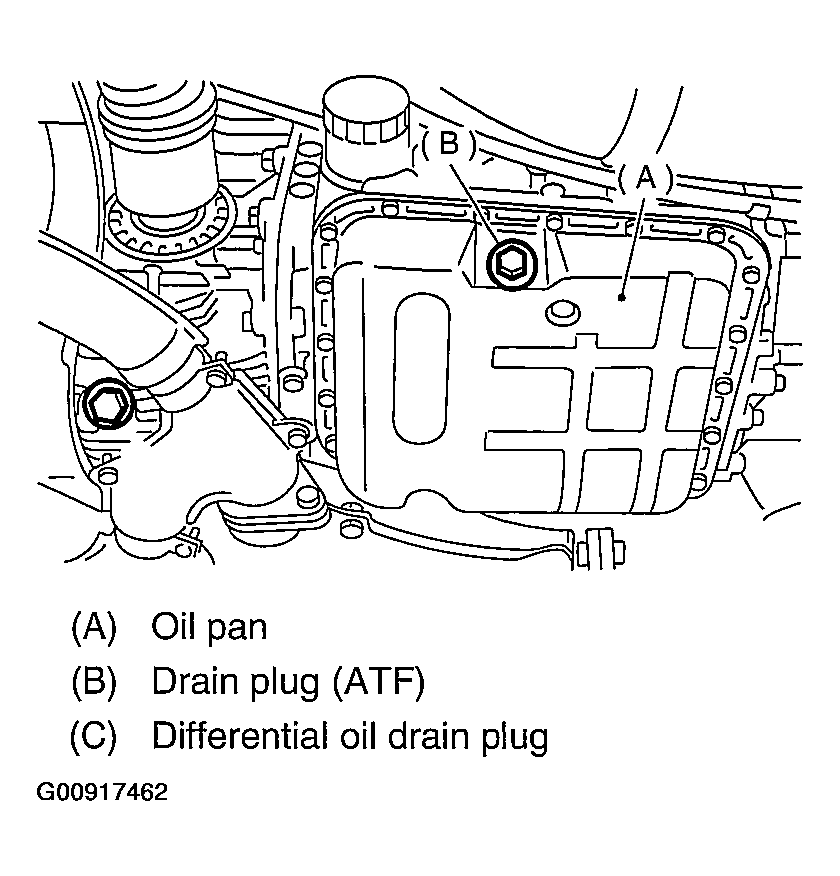 (B)

(A)

(A) Oil pan

(B) Drain plug (ATF)

(C) Differential oil drain plug

G00917462