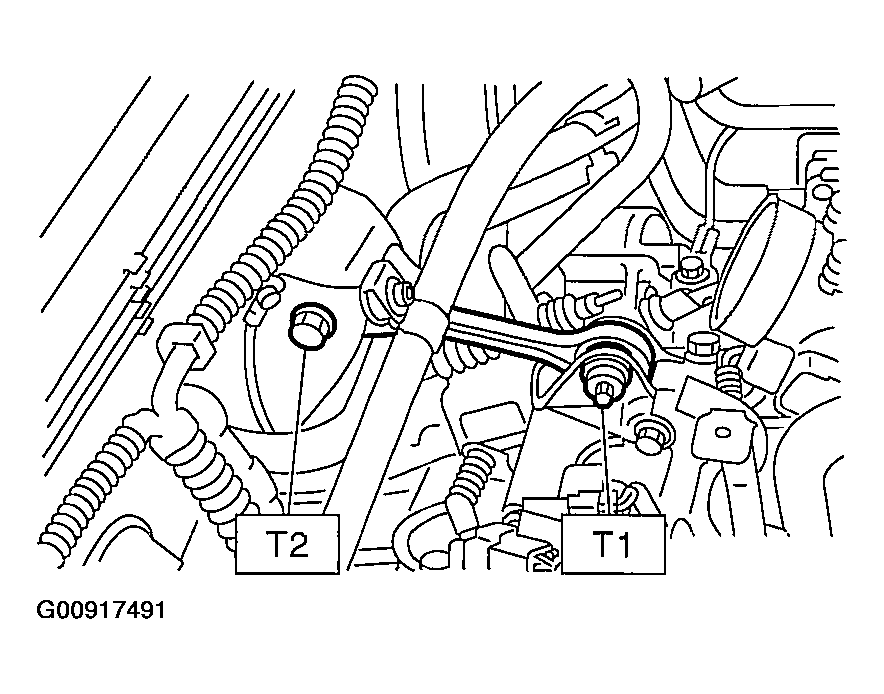 T2
T1
G00917491