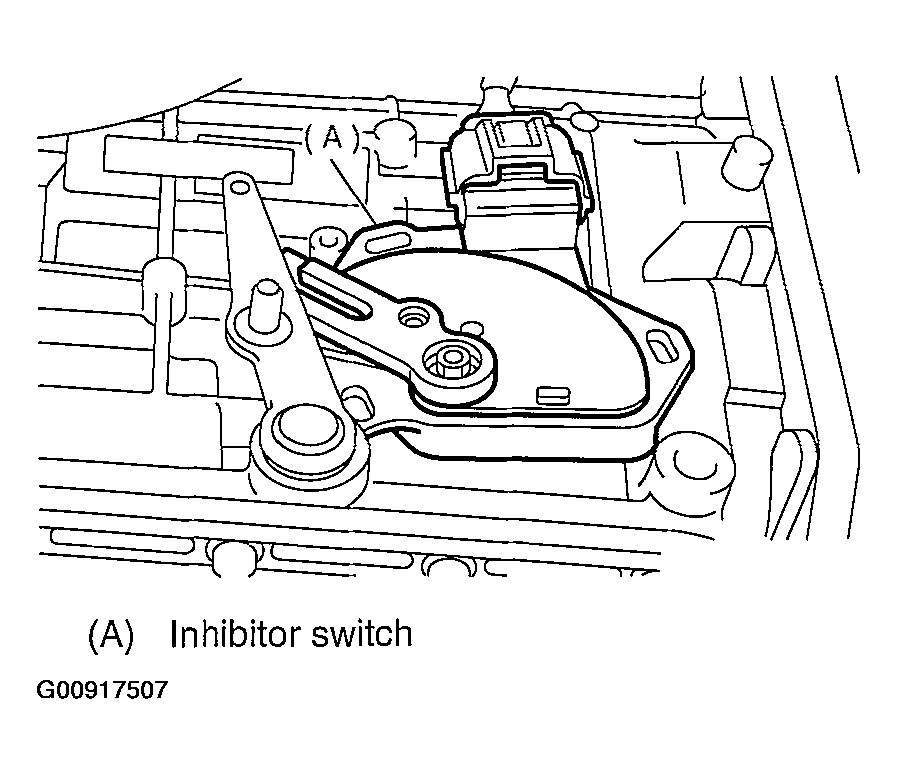 (A)

(A) Inhibitor switch

G00917507