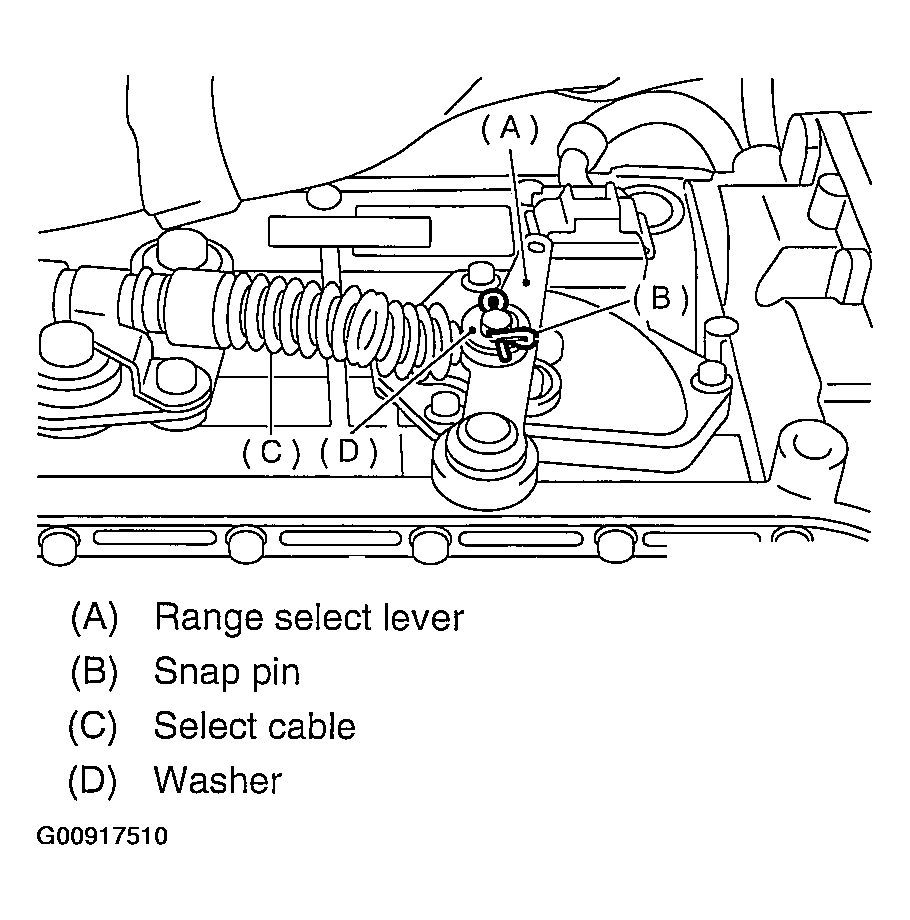 (A)

(B)

(C) (D)

(A) Range select lever
(B) Snap pin
(C) Select cable
(D) Washer

G00917510