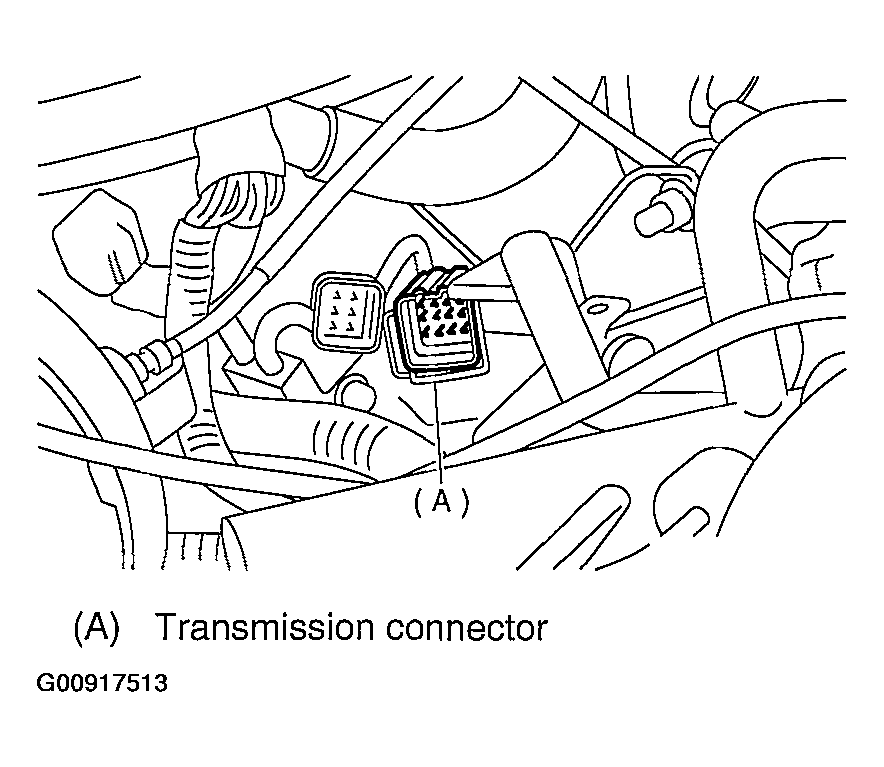 (A)

(A) Transmission connector

G00917513