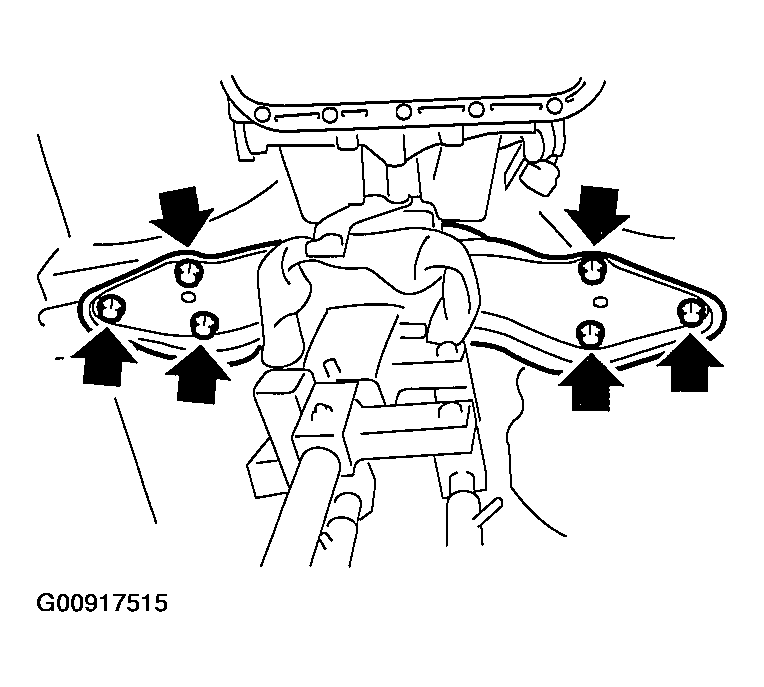 G00917515