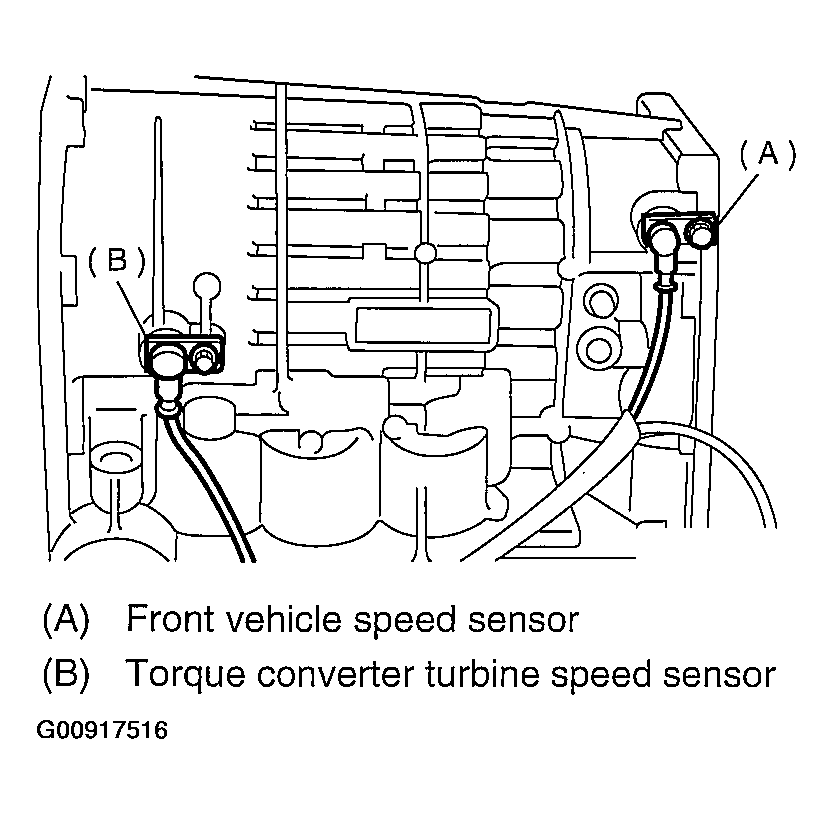 (A)

(B)

(A) Front vehicle speed sensor
(B) Torque converter turbine speed sensor

G00917516