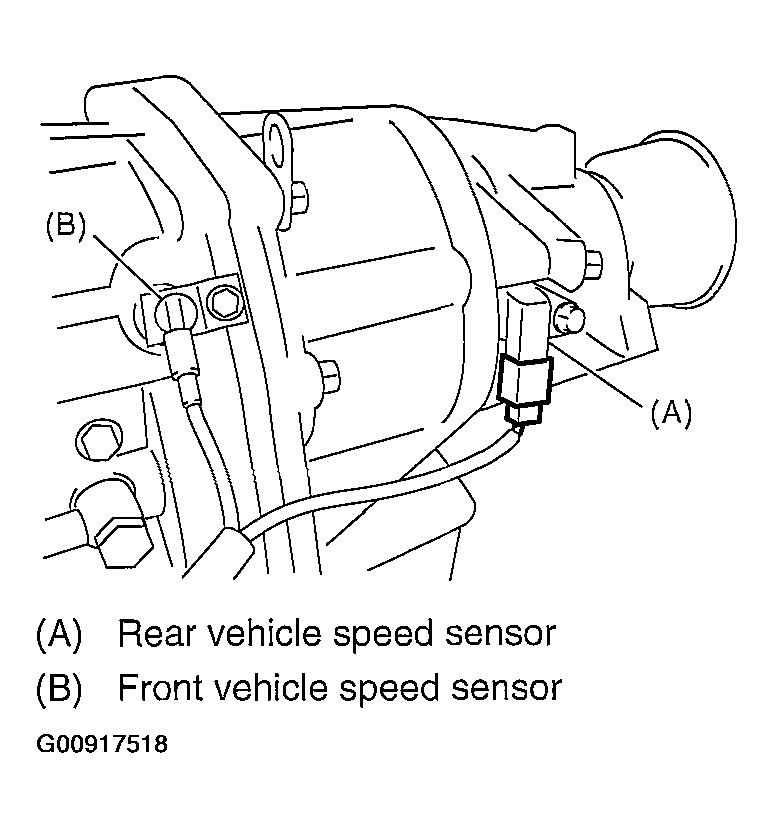 (B)

(A)

(A) Rear vehicle speed sensor
(B) Front vehicle speed sensor

G00917518