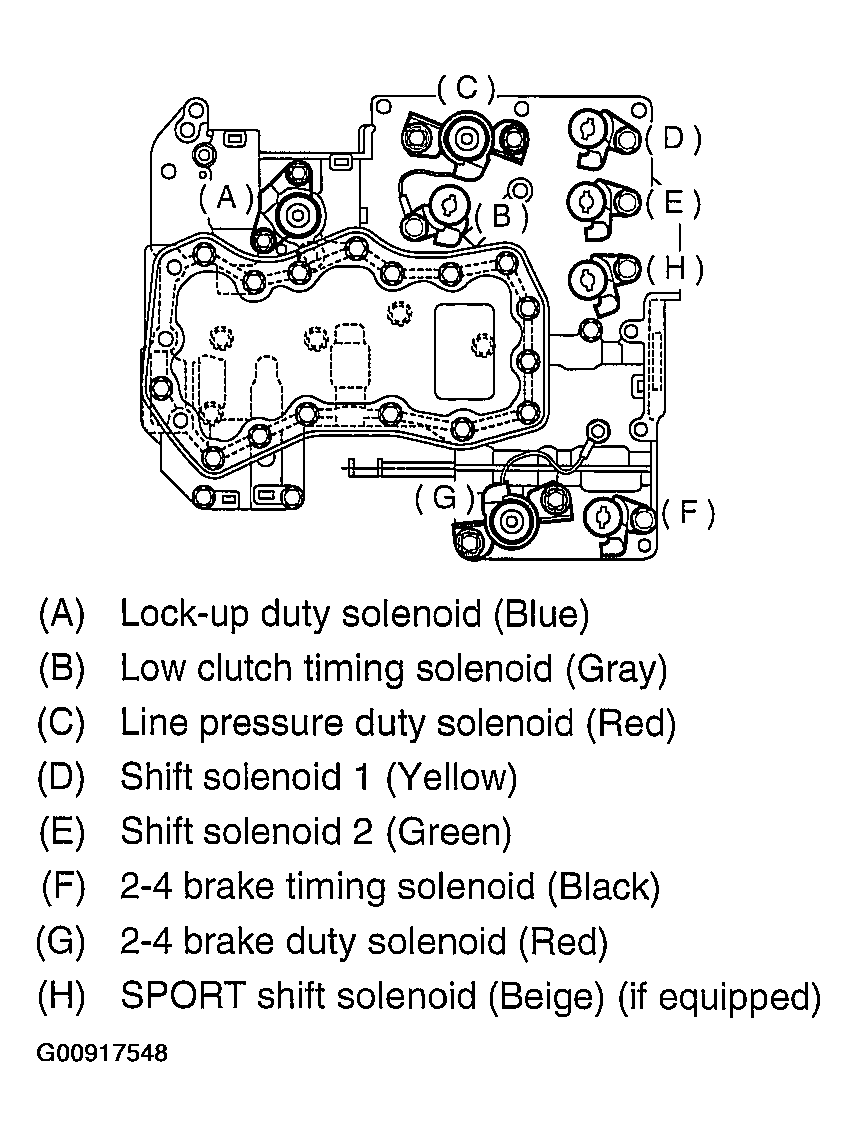 (C)
(D)
(A)
(B)
(E)
(H)
(G)
(F)

(A) Lock-up duty solenoid (Blue)
(B) Low clutch timing solenoid (Gray)
(C) Line pressure duty solenoid (Red)
(D) Shift solenoid 1 (Yellow)
(E) Shift solenoid 2 (Green)
(F) 2-4 brake timing solenoid (Black)
(G) 2-4 brake duty solenoid (Red)
(H) SPORT shift solenoid (Beige) (if equipped)

G00917548