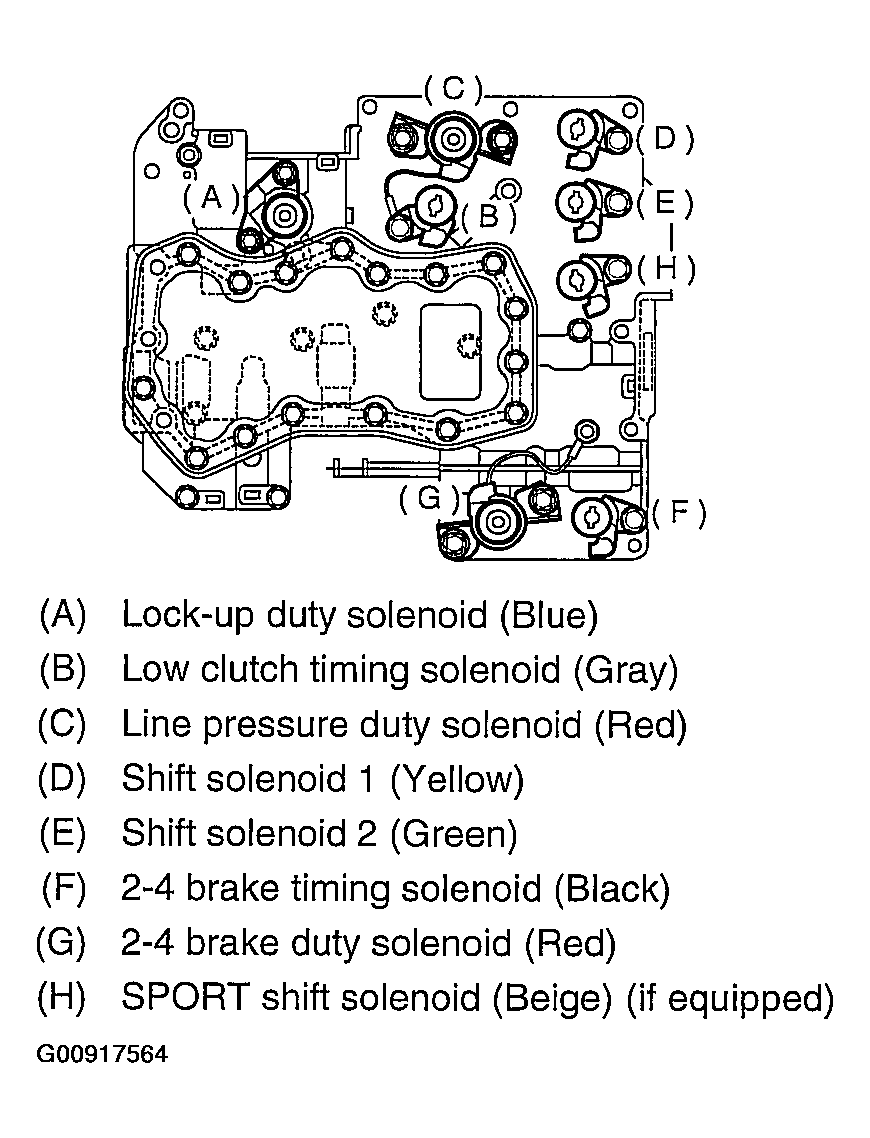 (C)
(D)
(A)
(B)
(E)
(H)
(G)
(F)

(A) Lock-up duty solenoid (Blue)
(B) Low clutch timing solenoid (Gray)
(C) Line pressure duty solenoid (Red)
(D) Shift solenoid 1 (Yellow)
(E) Shift solenoid 2 (Green)
(F) 2-4 brake timing solenoid (Black)
(G) 2-4 brake duty solenoid (Red)
(H) SPORT shift solenoid (Beige) (if equipped)

G00917564