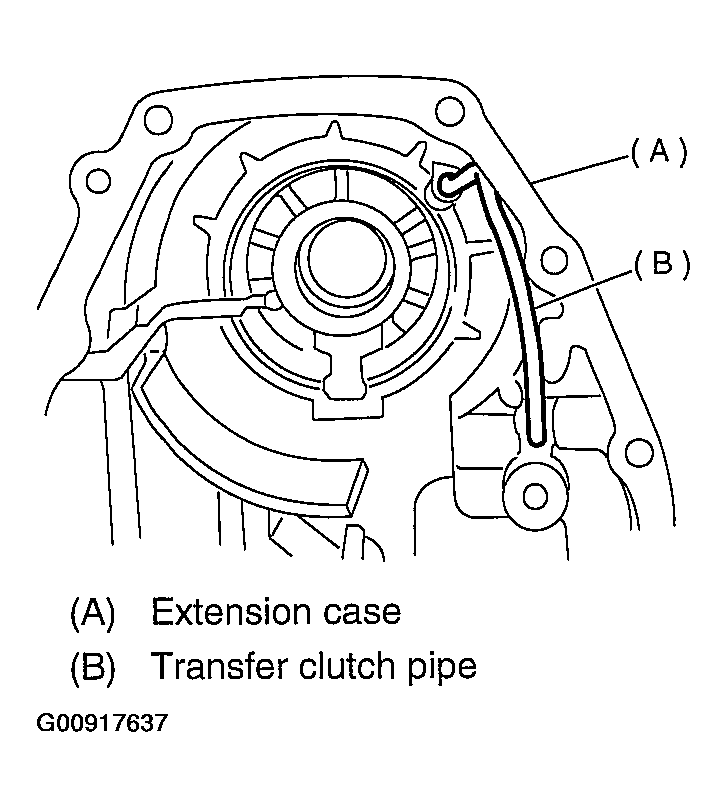 (A)

(B)

(A) Extension case

(B) Transfer clutch pipe

G00917637