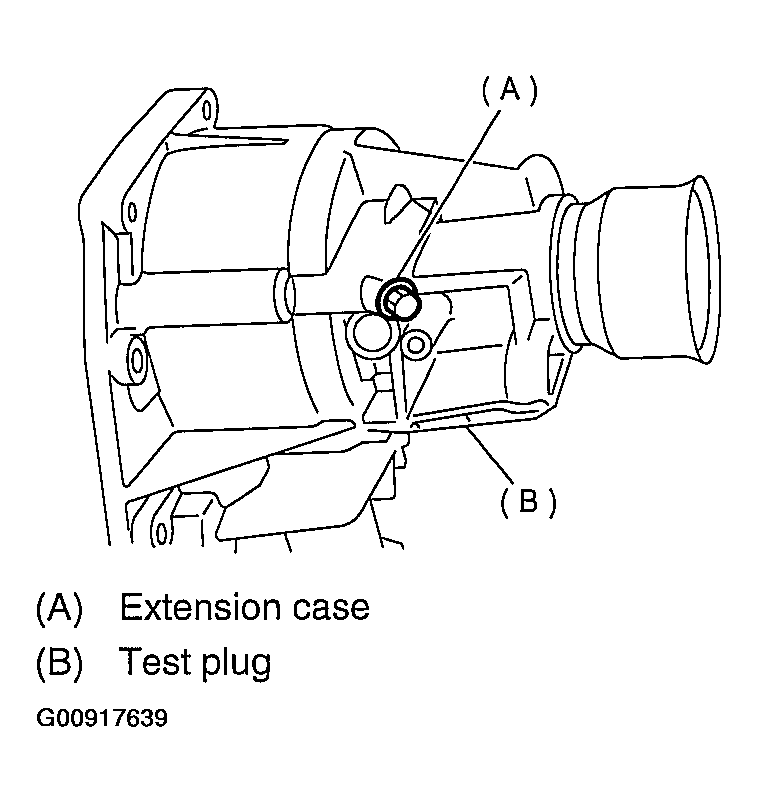 ( A )

( B )

(A) Extension case

(B) Test plug

G00917639