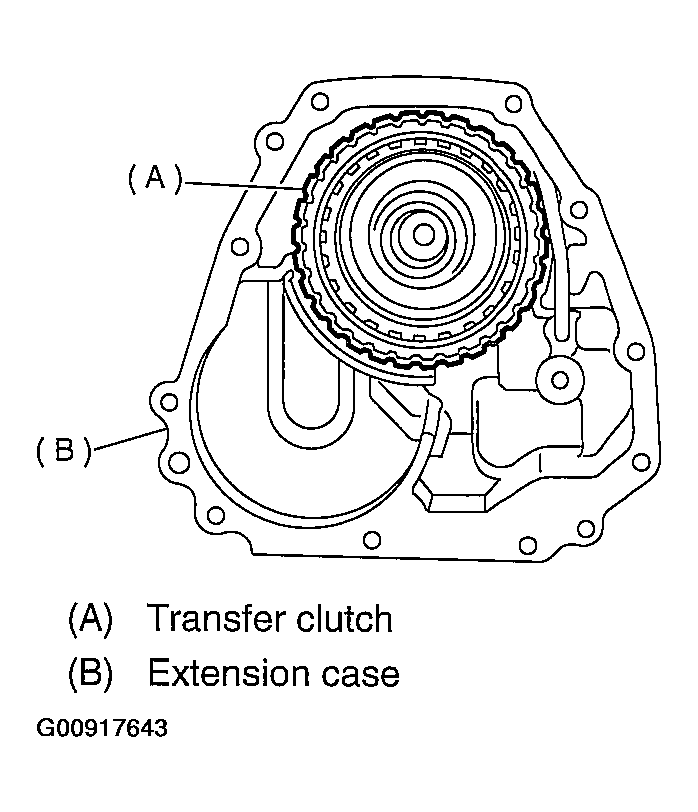 (A)

(B)

(A) Transfer clutch

(B) Extension case

G00917643