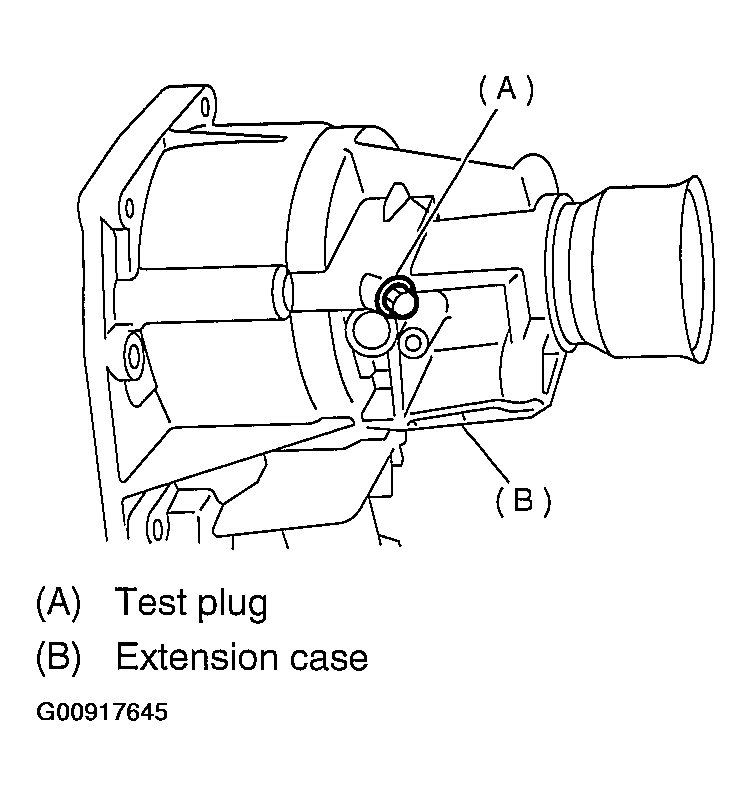 (A)

(B)

(A) Test plug

(B) Extension case

G00917645