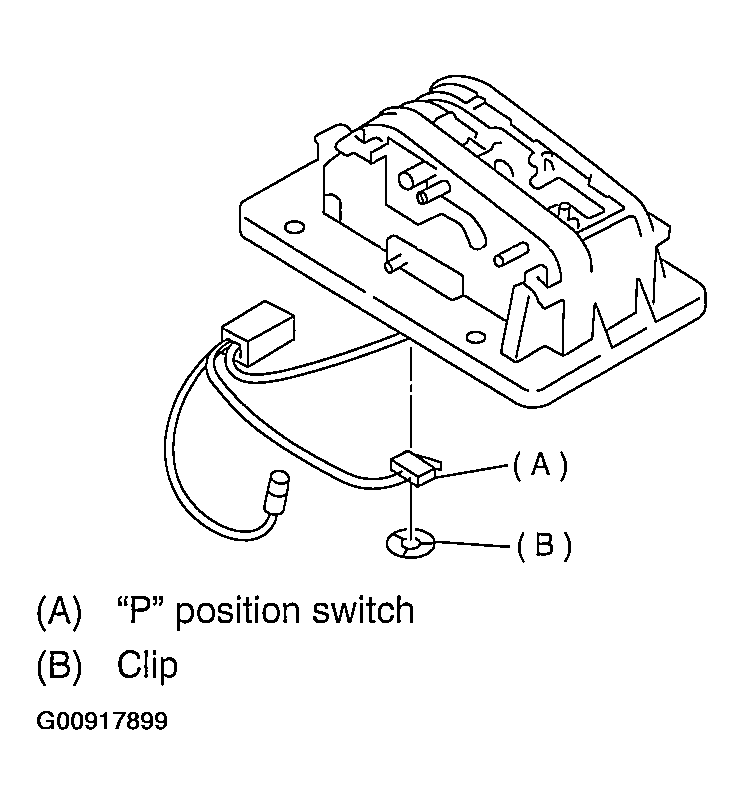 (A)

(B)

(A) “P” position switch

(B) Clip

G00917899