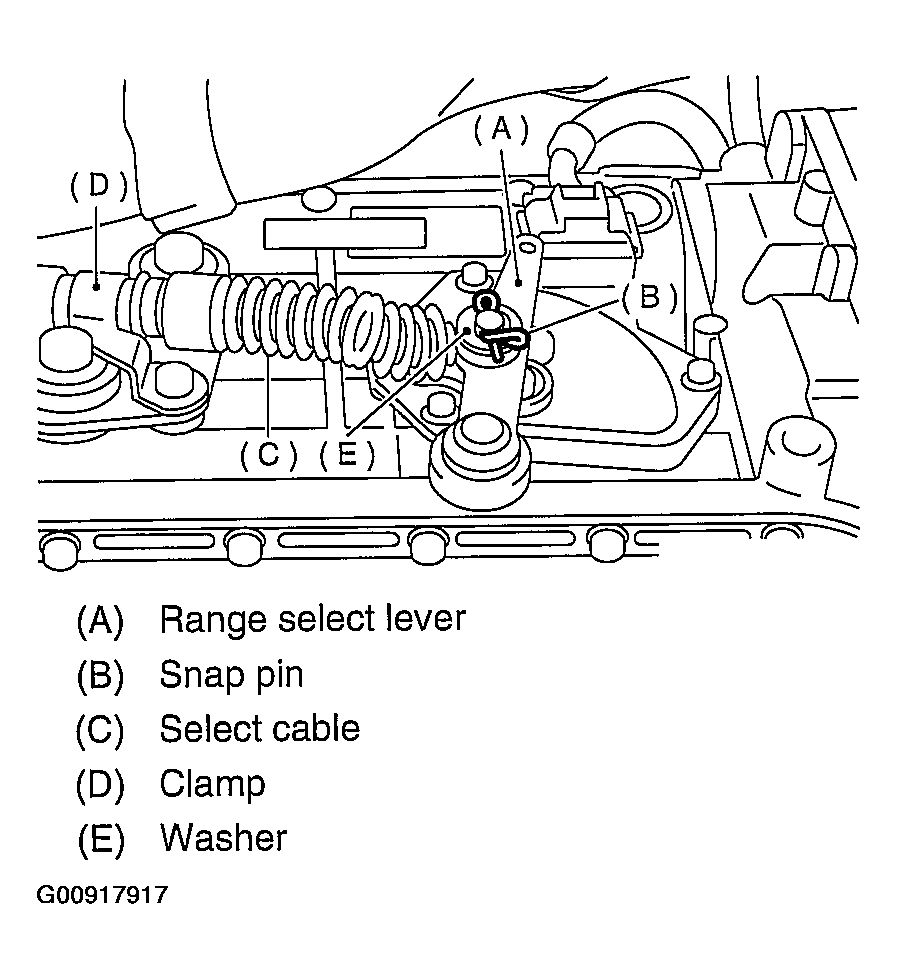 (A)
(D)
(B)
(C) (E)

(A) Range select lever
(B) Snap pin
(C) Select cable
(D) Clamp
(E) Washer

G00917917