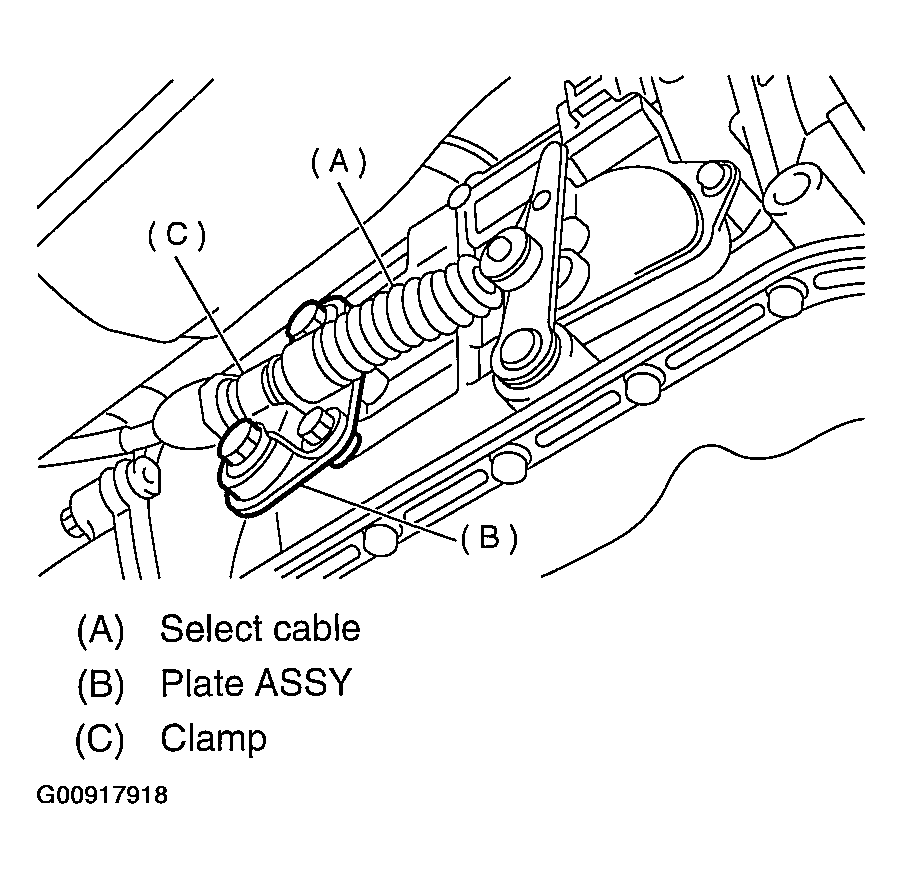 (A)

(C)

(B)

(A) Select cable
(B) Plate ASSY
(C) Clamp

G00917918