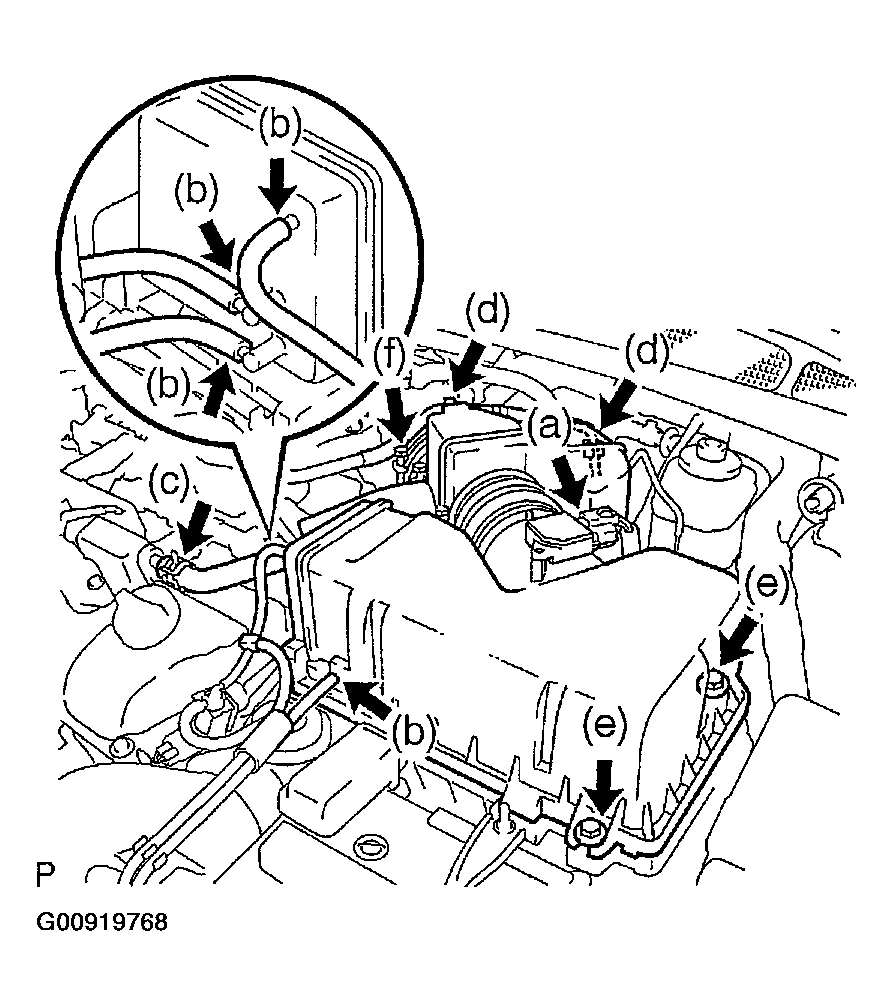 (b)
(b)
(b)
(d)
(f)
(d)
(a)
(c)
(e)
(b)
(e)
P
G00919768