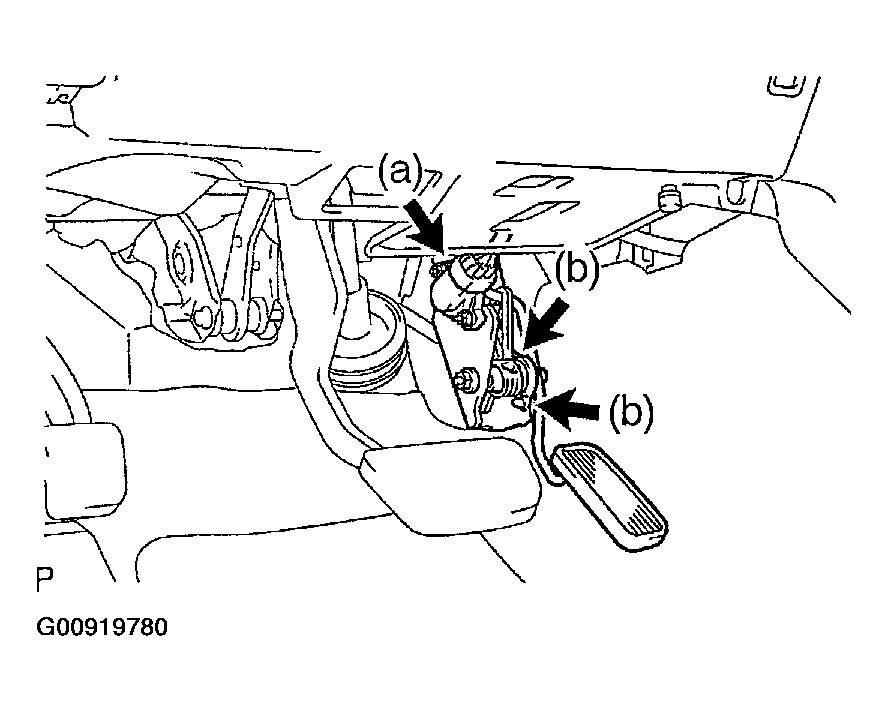 (a)
(b)
(b)
P
G00919780