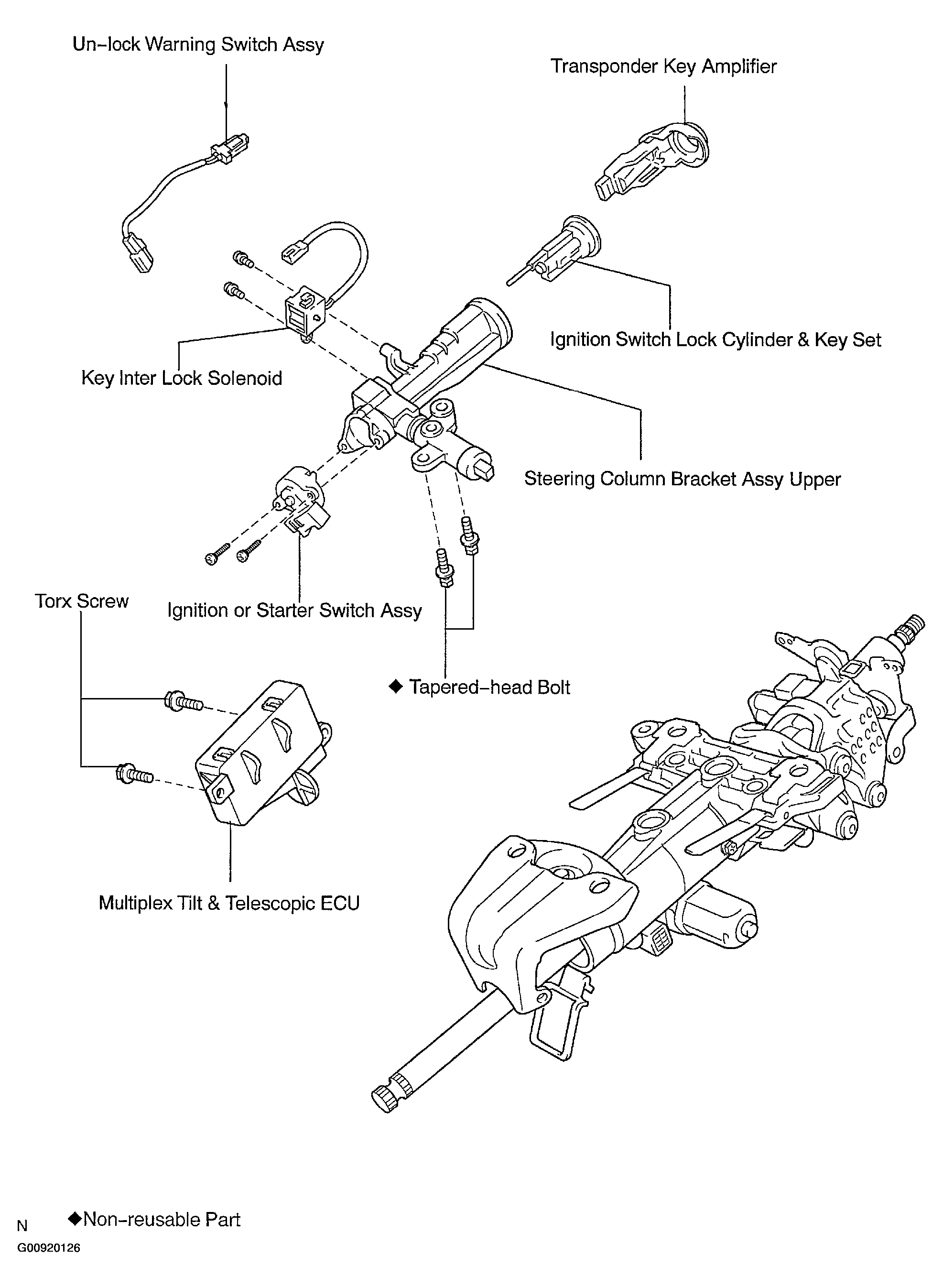 Un–lock Warning Switch Assy

Transponder Key Amplifier

Ignition Switch Lock Cylinder & Key Set

Key Inter Lock Solenoid

Steering Column Bracket Assy Upper

Torx Screw

Ignition or Starter Switch Assy

◆ Tapered–head Bolt

Multiplex Tilt & Telescopic ECU

N ◆Non–reusable Part

G00920126