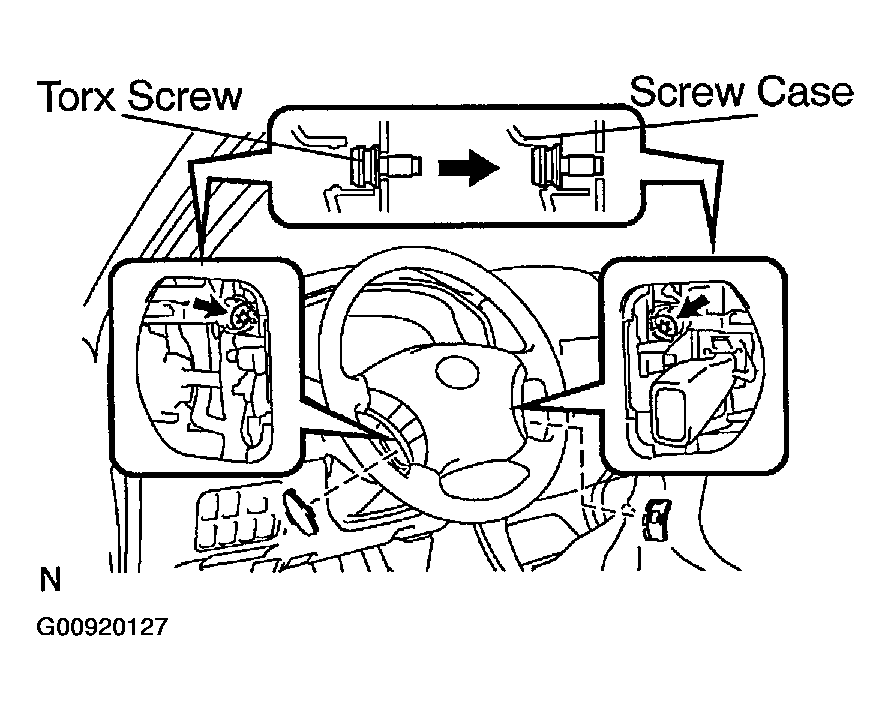 Torx Screw
Screw Case
N
G00920127