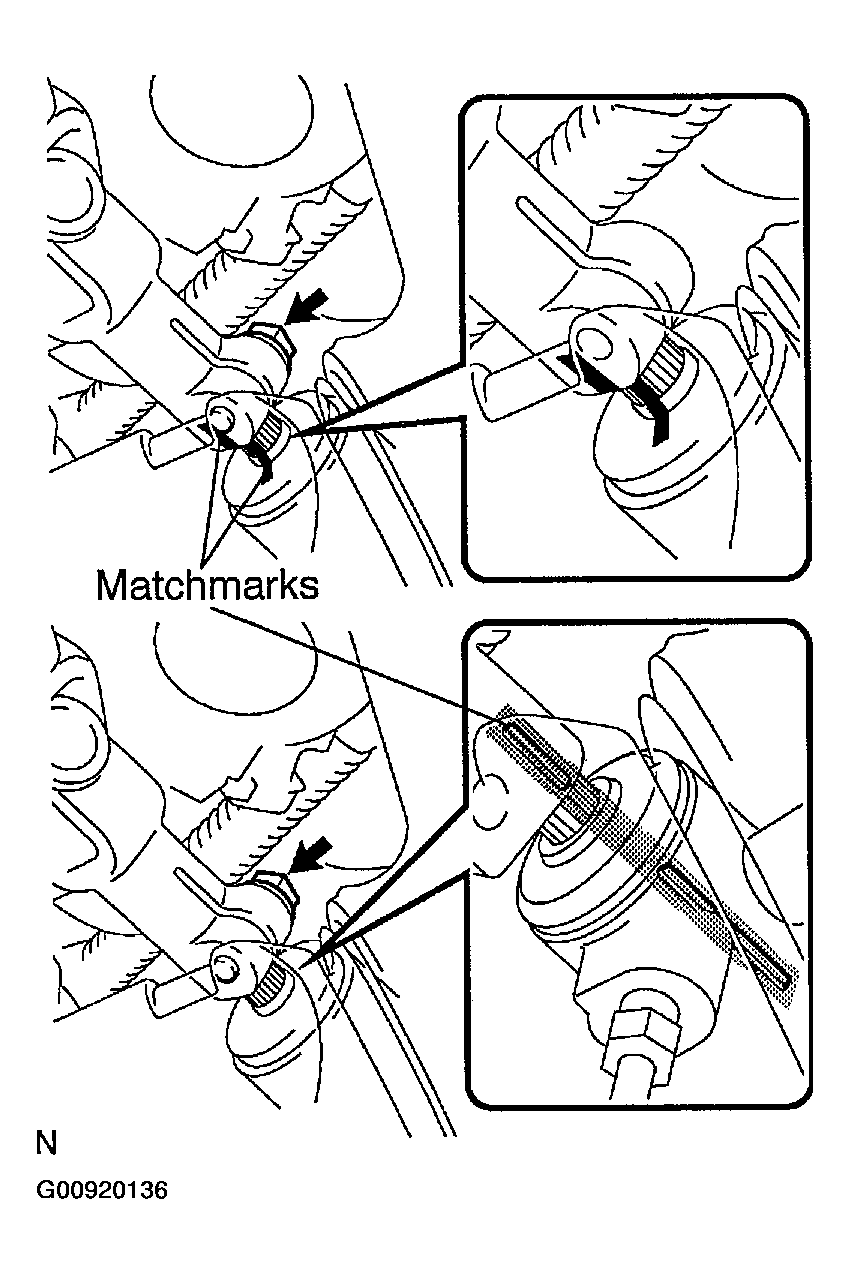 Matchmarks

N

G00920136