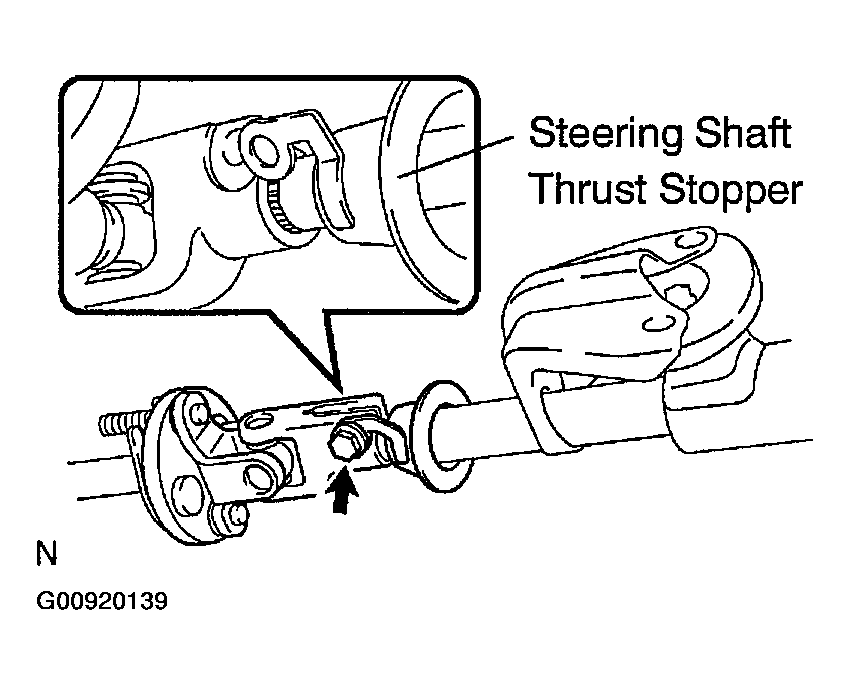 Steering Shaft Thrust Stopper

N

G00920139