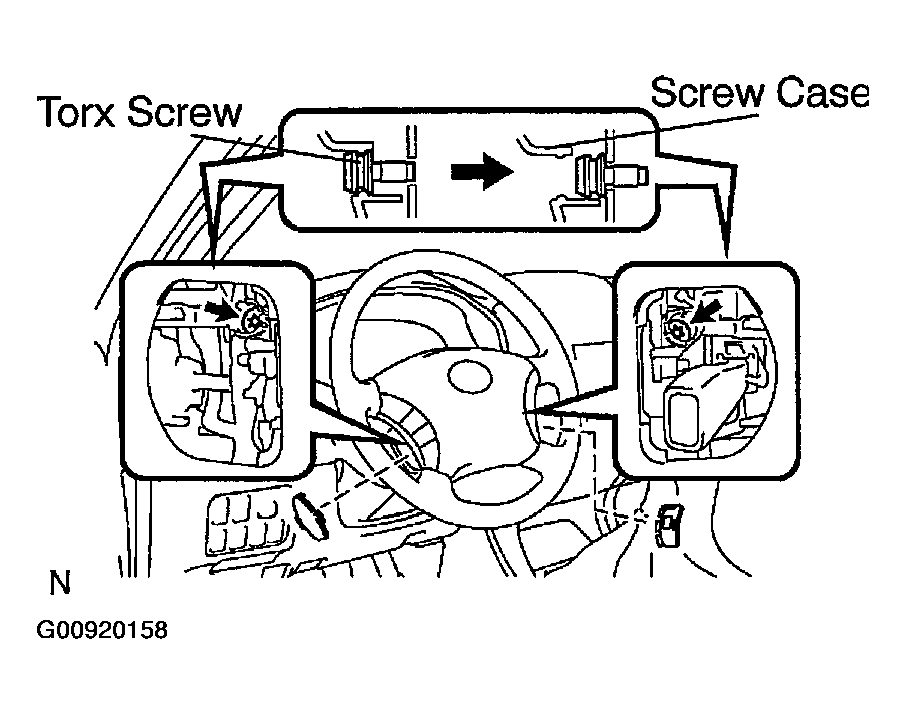 Torx Screw

Screw Case

N

G00920158