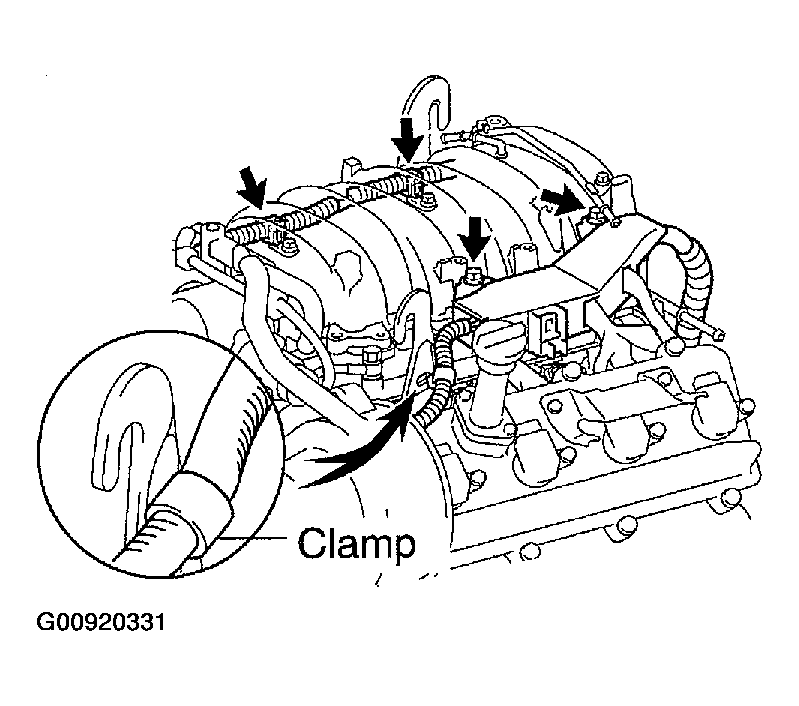 Clamp

G00920331