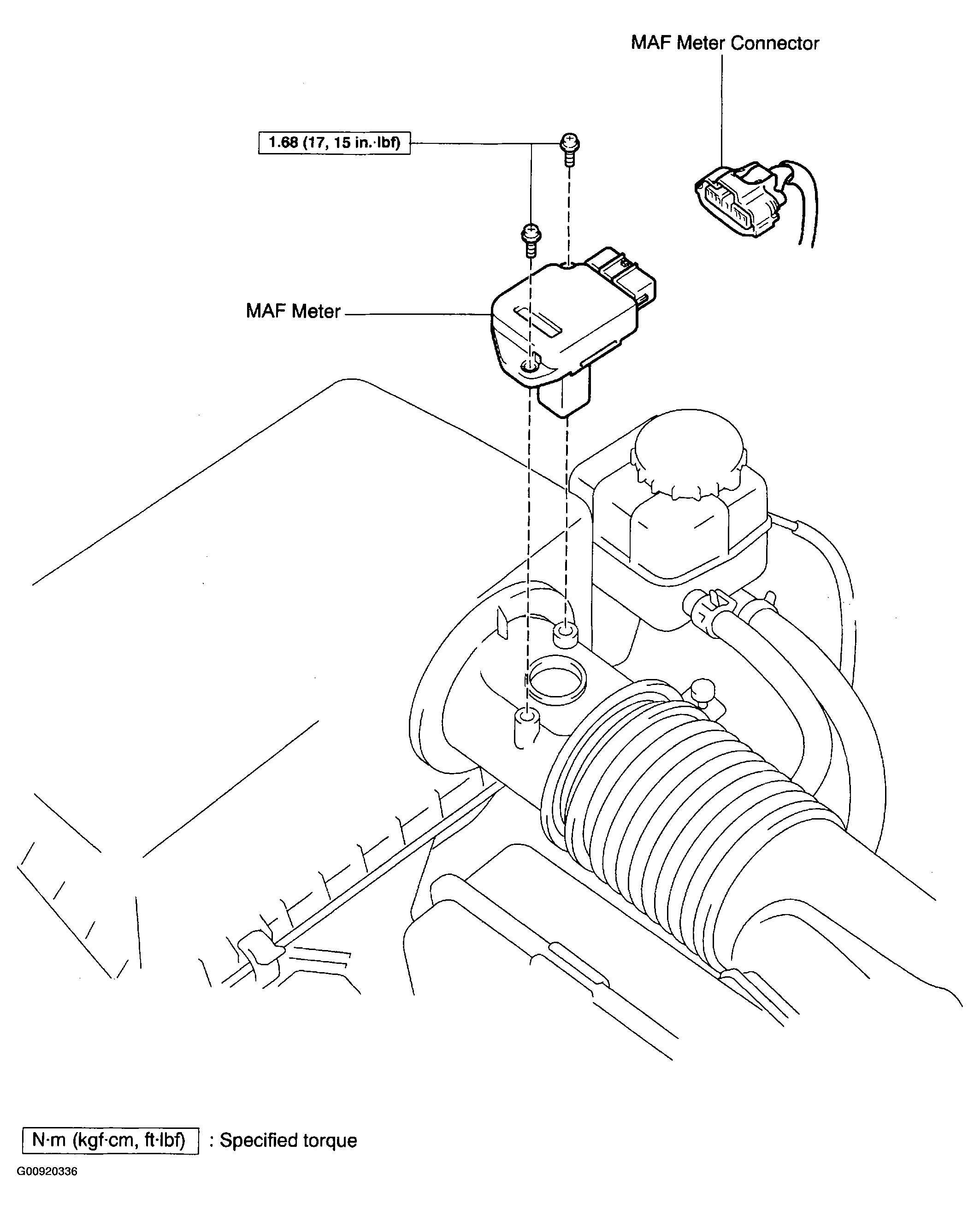 MAF Meter Connector

1.68 (17, 15 in.·lbf)

MAF Meter

N·m (kgf·cm, ft·lbf) : Specified torque

G00920336