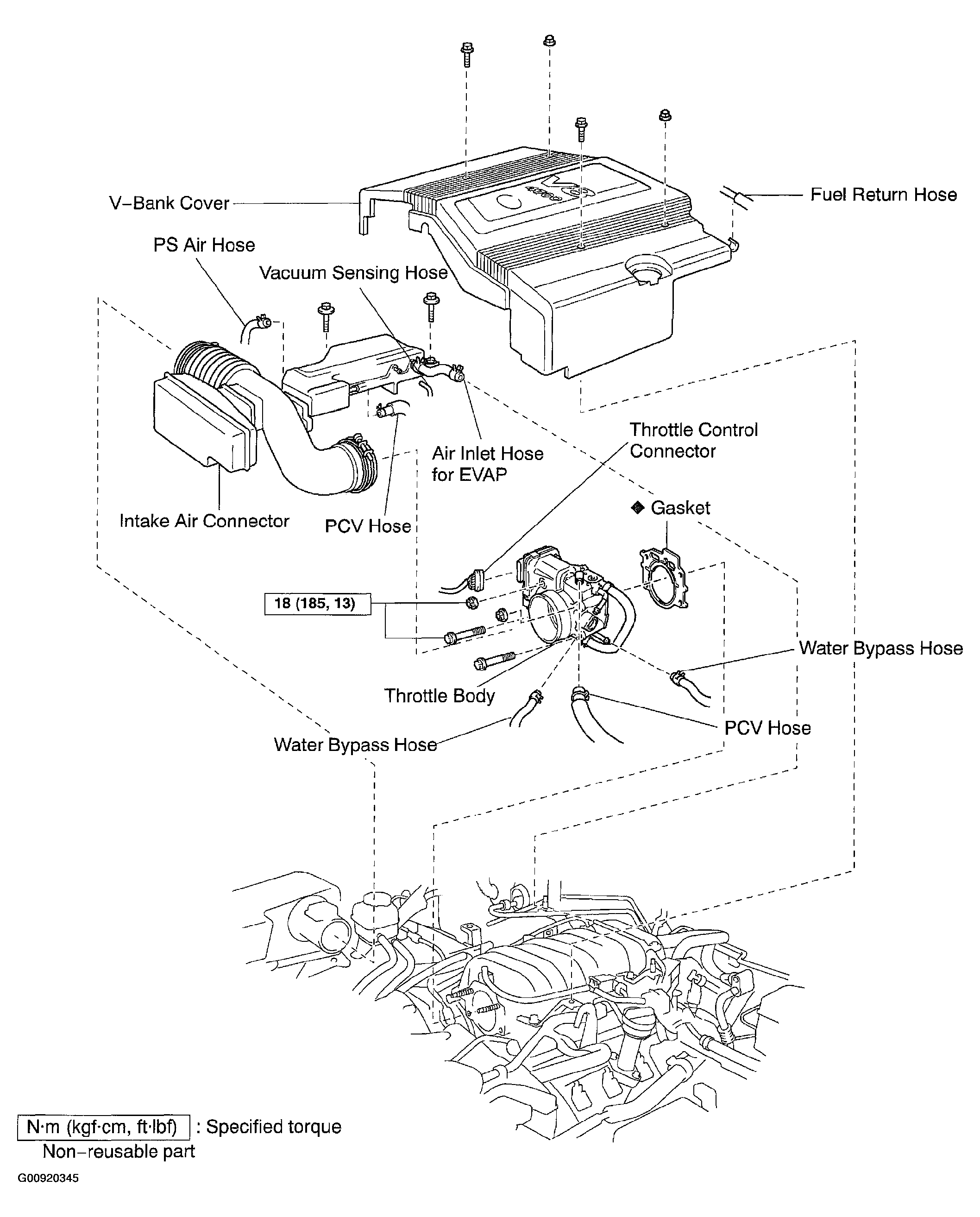 V–Bank Cover

Fuel Return Hose

PS Air Hose

Vacuum Sensing Hose

Air Inlet Hose for EVAP

Throttle Control Connector

Intake Air Connector

PCV Hose

◆ Gasket

18 (185, 13)

Water Bypass Hose

Throttle Body

PCV Hose

Water Bypass Hose

N·m (kgf·cm, ft·lbf) : Specified torque

Non–reusable part

G00920345