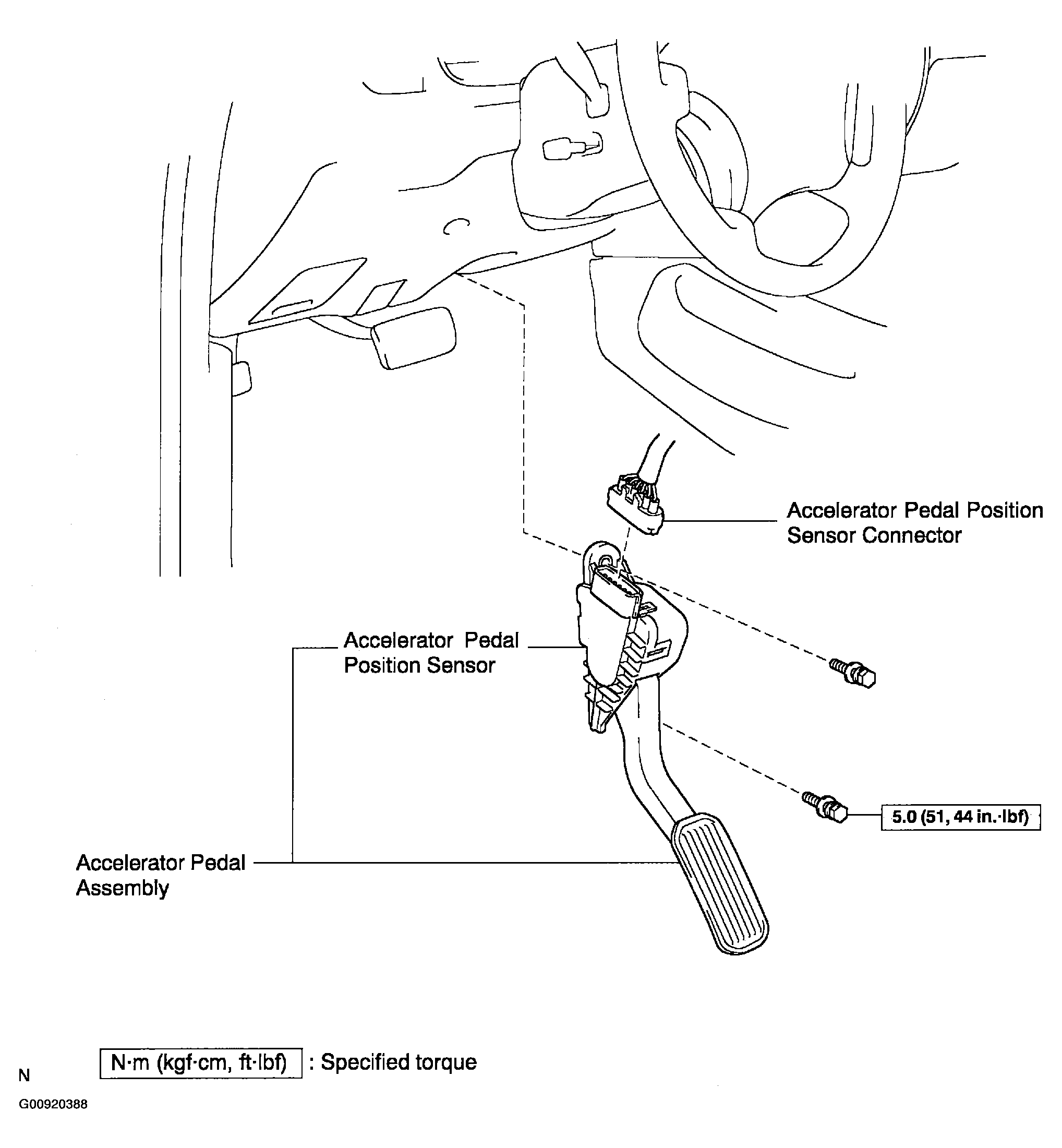 Accelerator Pedal Position Sensor Connector

Accelerator Pedal Position Sensor

5.0 (51, 44 in.·lbf)

Accelerator Pedal Assembly

N·m (kgf·cm, ft·lbf) : Specified torque

N

G00920388