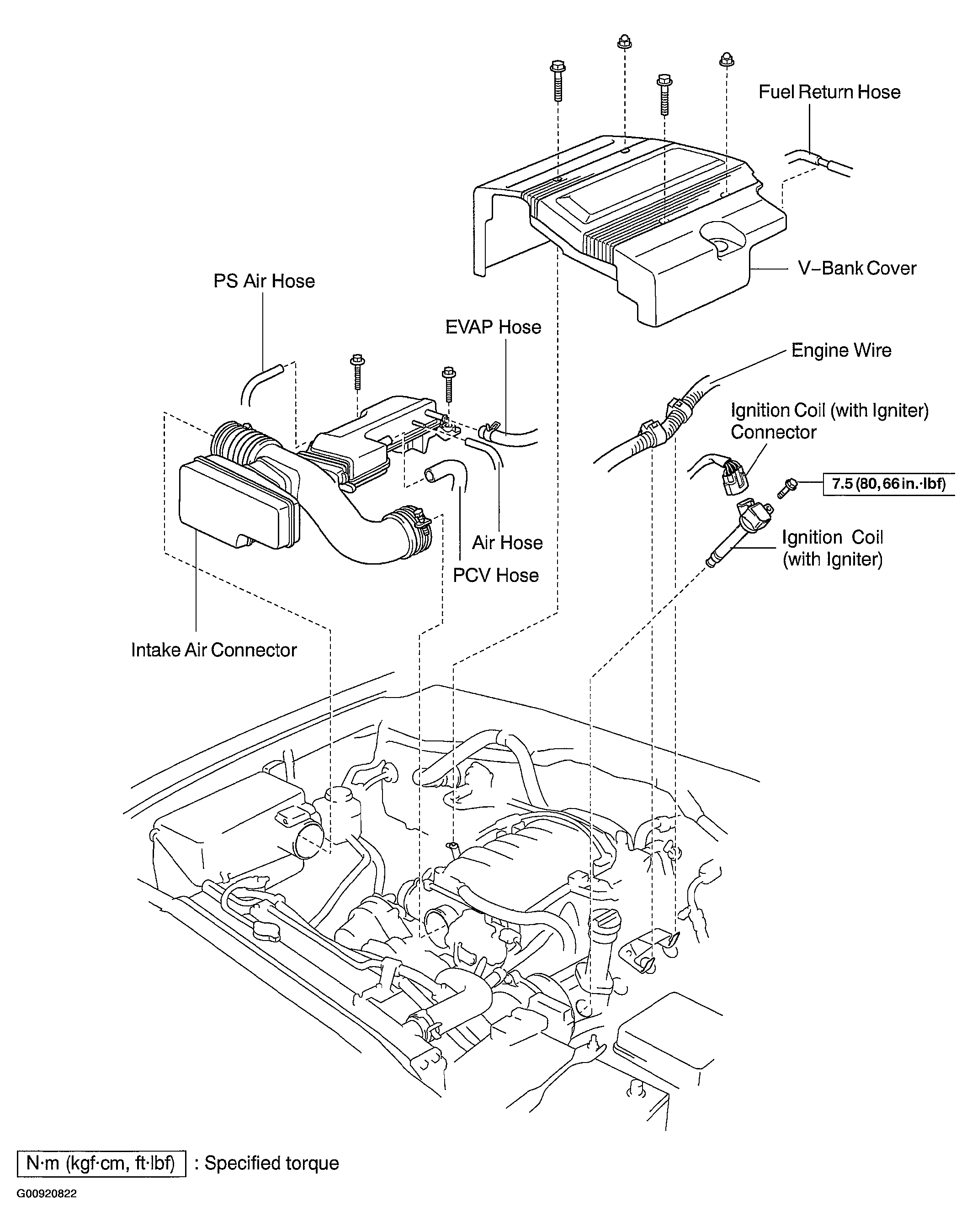 Fuel Return Hose

V–Bank Cover

PS Air Hose

EVAP Hose

Engine Wire

Ignition Coil (with Igniter) Connector

7.5 (80, 66 in.·lbf)

Ignition Coil (with Igniter)

Air Hose

PCV Hose

Intake Air Connector

N·m (kgf·cm, ft·lbf) : Specified torque

G00920822