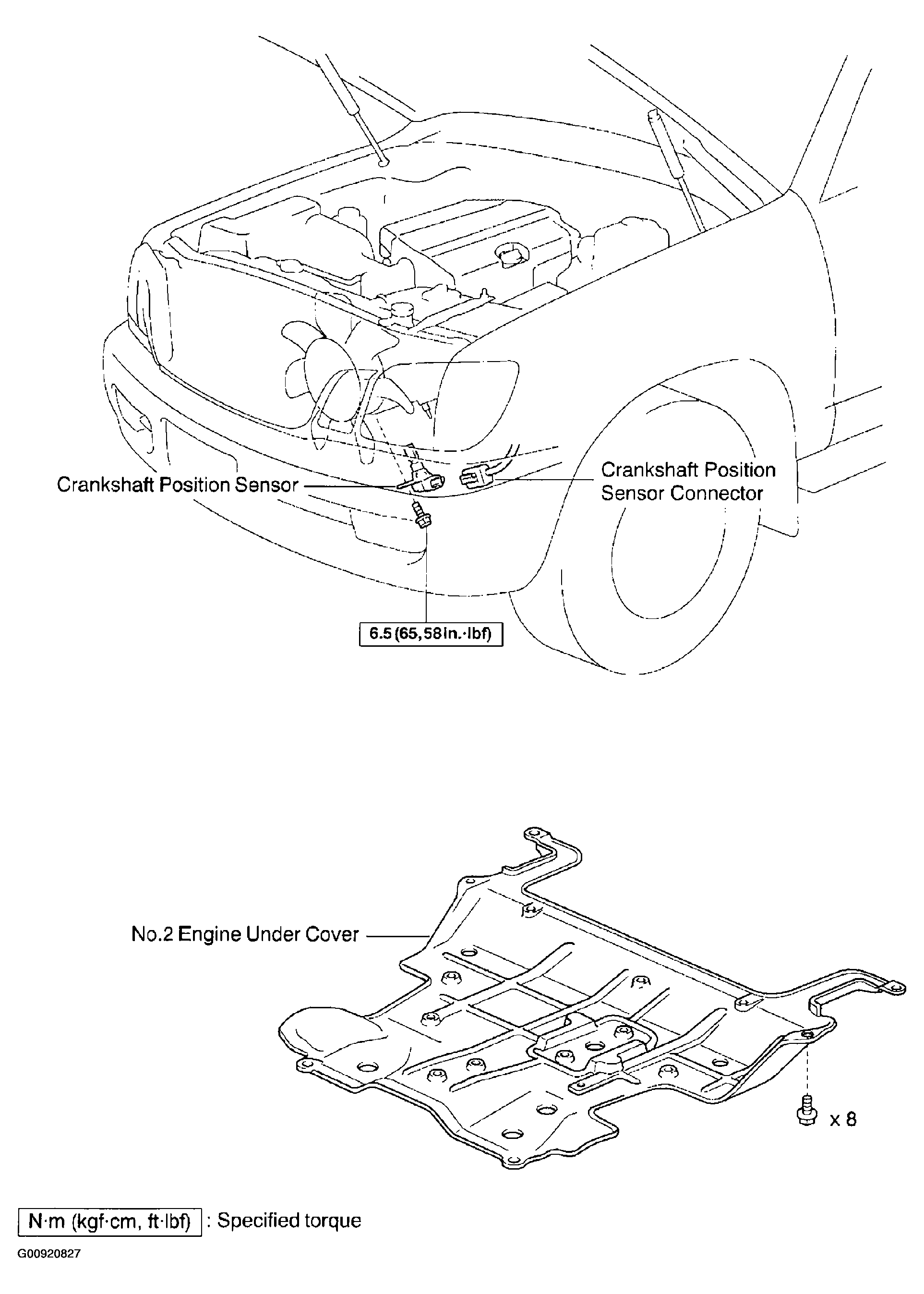 Crankshaft Position Sensor

Crankshaft Position Sensor Connector

6.5 (65, 58 in.·lbf)

No.2 Engine Under Cover

x 8

N·m (kgf·cm, ft·lbf) : Specified torque

G00920827