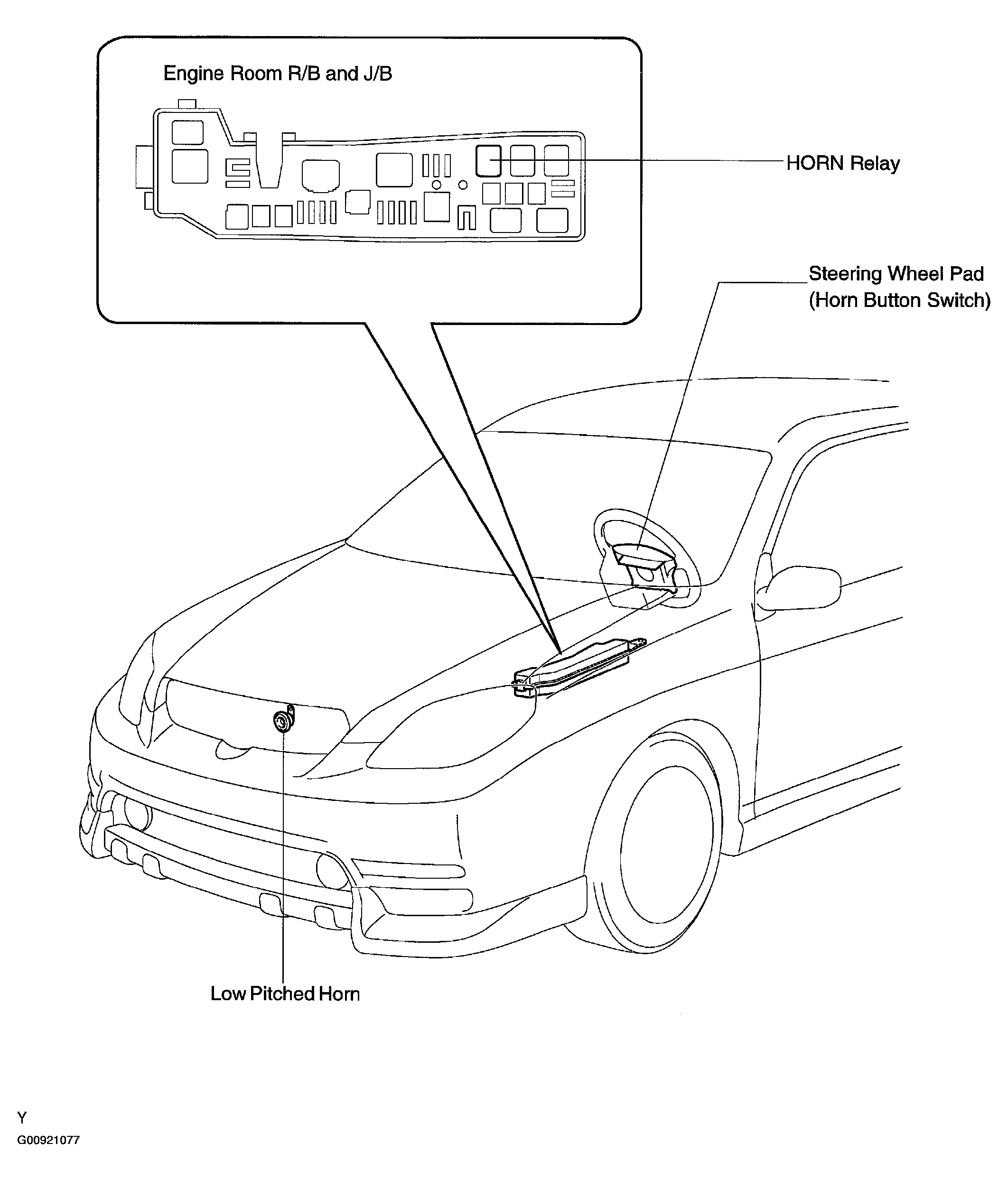 Engine Room R/B and J/B

HORN Relay

Steering Wheel Pad
(Horn Button Switch)

Low Pitched Horn

Y
G00921077