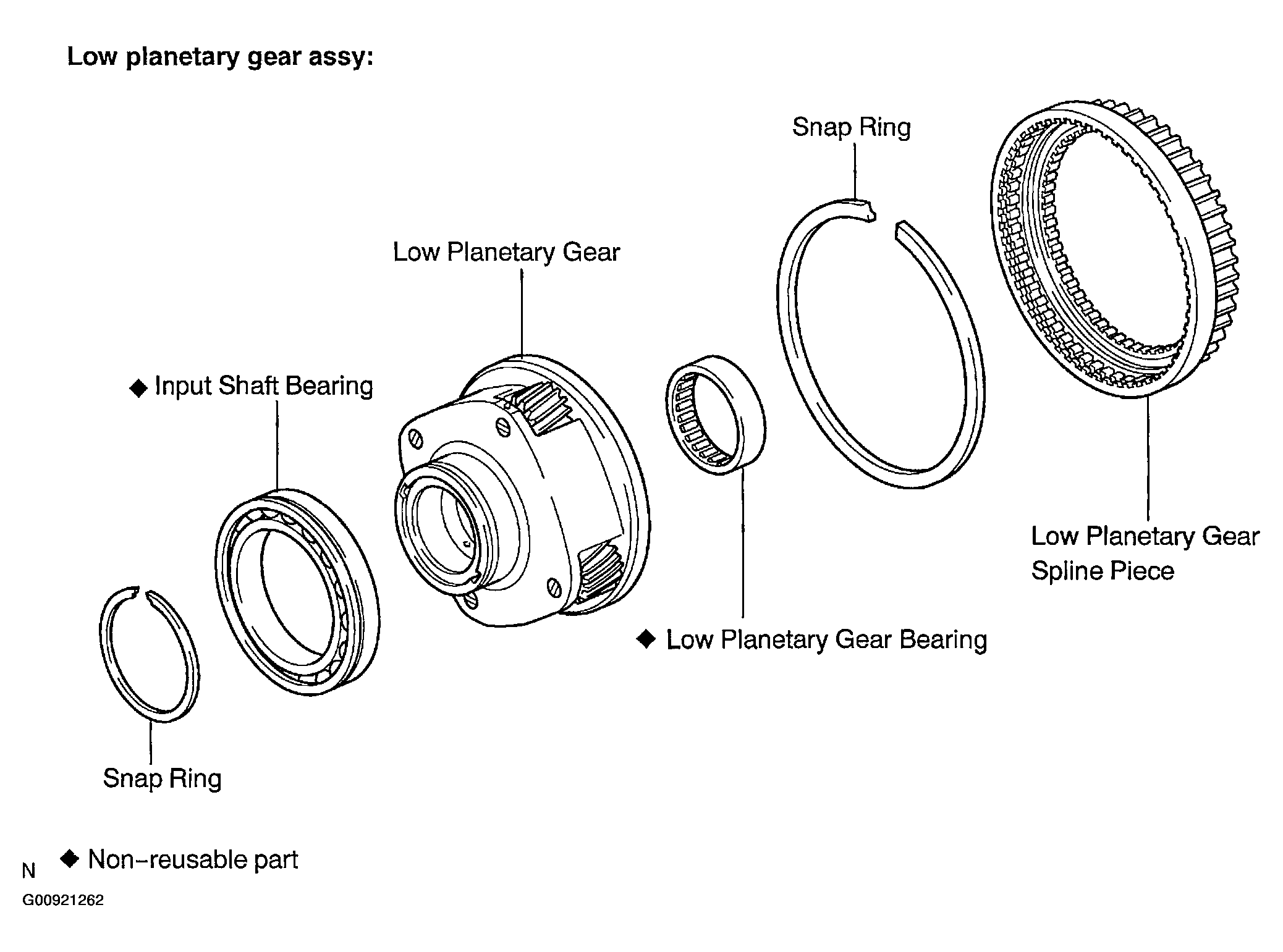 Low planetary gear assy:

Snap Ring

Low Planetary Gear

◆ Input Shaft Bearing

Low Planetary Gear Spline Piece

◆ Low Planetary Gear Bearing

Snap Ring

N ◆ Non–reusable part

G00921262