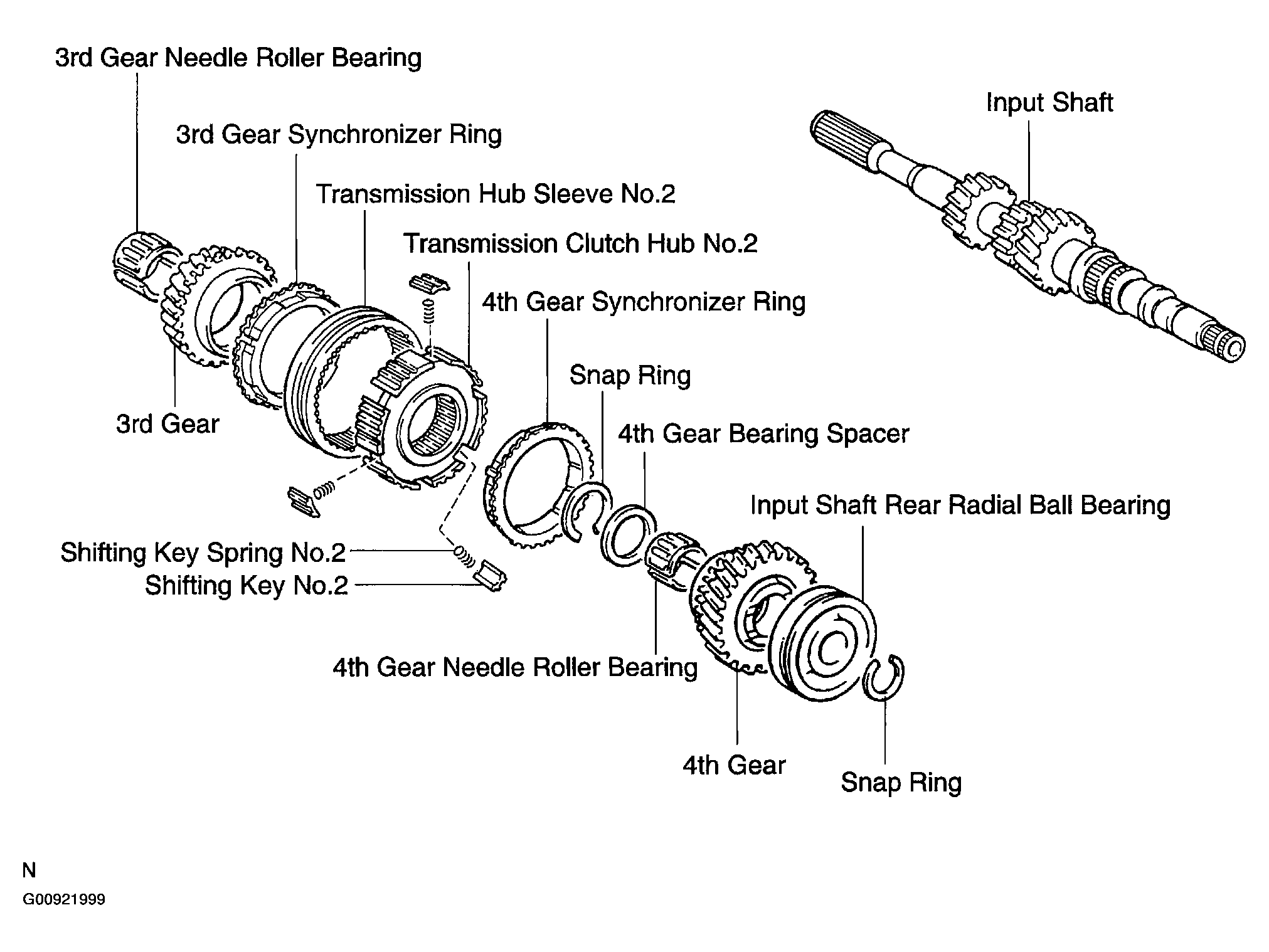 3rd Gear Needle Roller Bearing

Input Shaft

3rd Gear Synchronizer Ring

Transmission Hub Sleeve No.2

Transmission Clutch Hub No.2

4th Gear Synchronizer Ring

Snap Ring

3rd Gear

4th Gear Bearing Spacer

Input Shaft Rear Radial Ball Bearing

Shifting Key Spring No.2

Shifting Key No.2

4th Gear Needle Roller Bearing

4th Gear

Snap Ring

N

G00921999